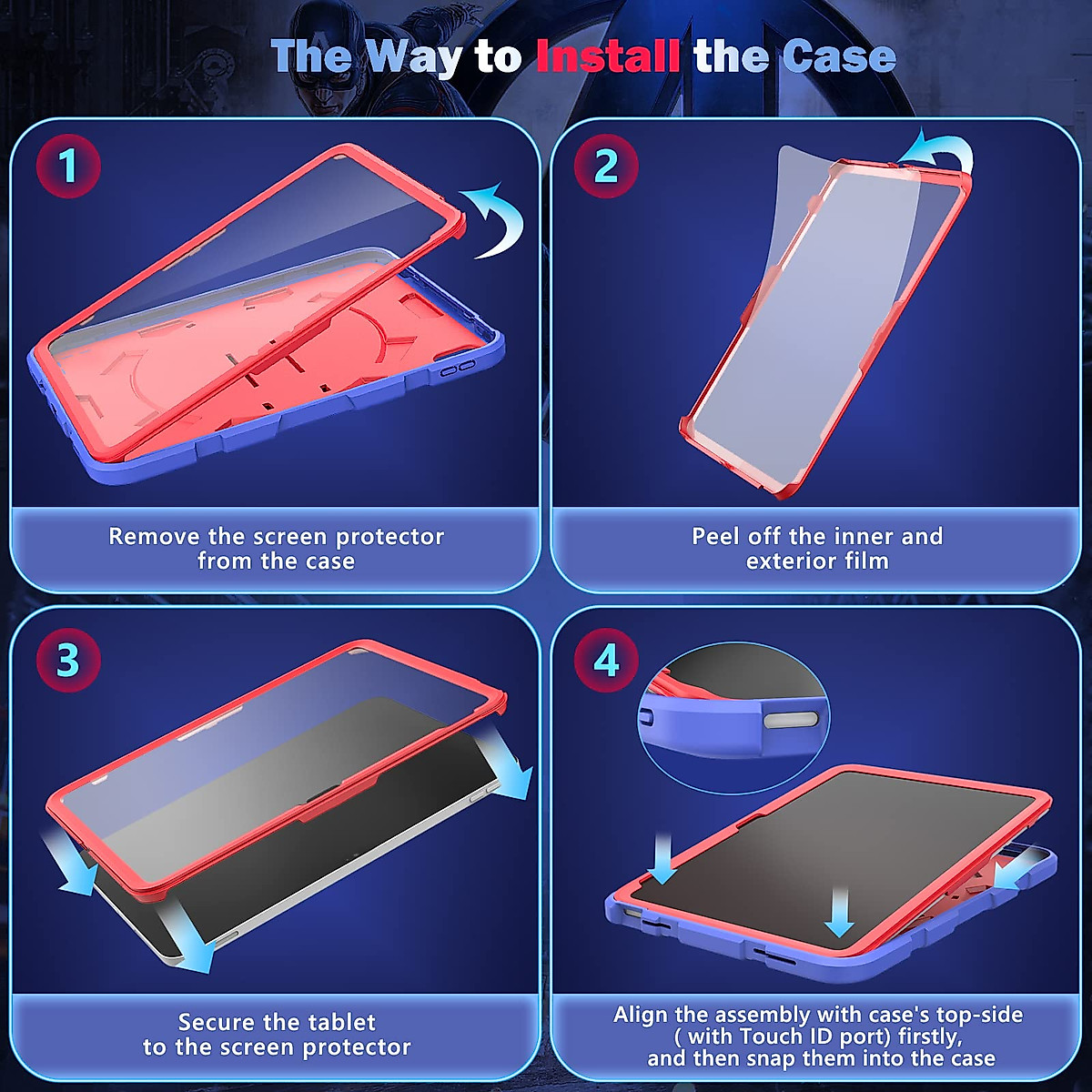 The Way to Install the Case

1

Remove the screen protector from the case

2

Peel off the inner and exterior film

3

Secure the tablet to the screen protector

4

Align the assembly with case's top-side ( with Touch ID port) firstly, and then snap them into the case