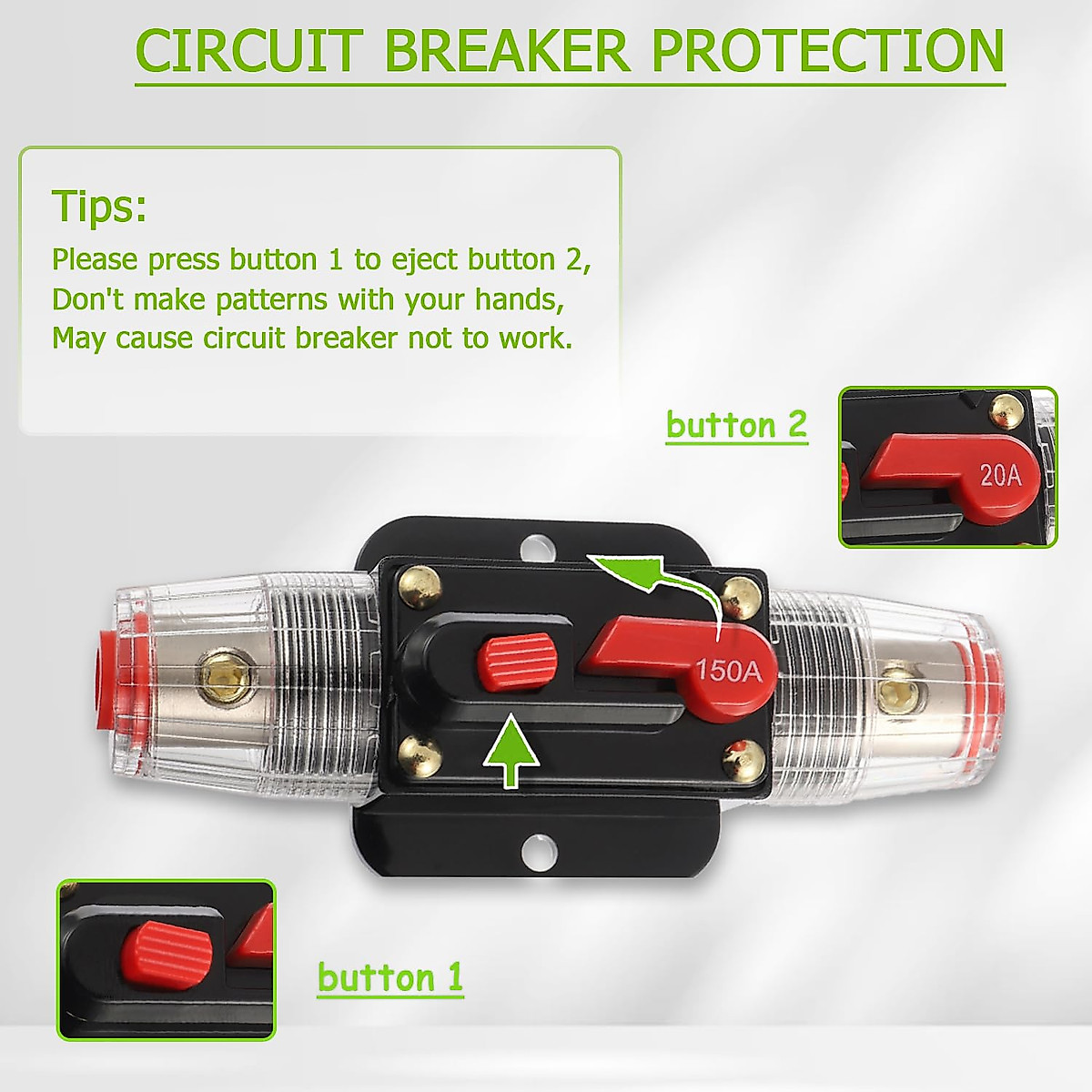 CIRCUIT BREAKER PROTECTION

Tips:
Please press button 1 to eject button 2,
Don't make patterns with your hands,
May cause circuit breaker not to work.

button 2

20A

150A

button 1