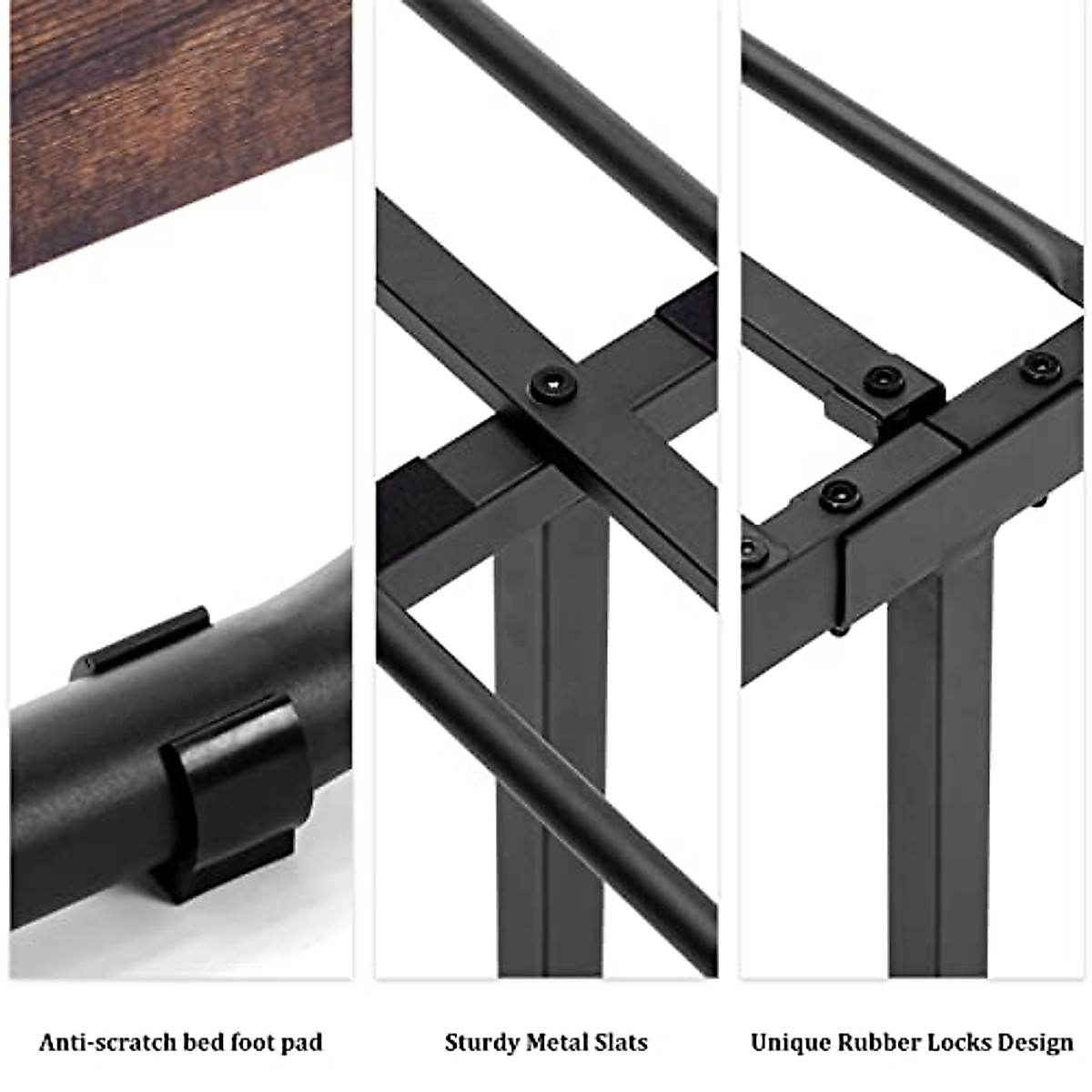 Anti-scratch bed foot pad

Sturdy Metal Slats

Unique Rubber Locks Design