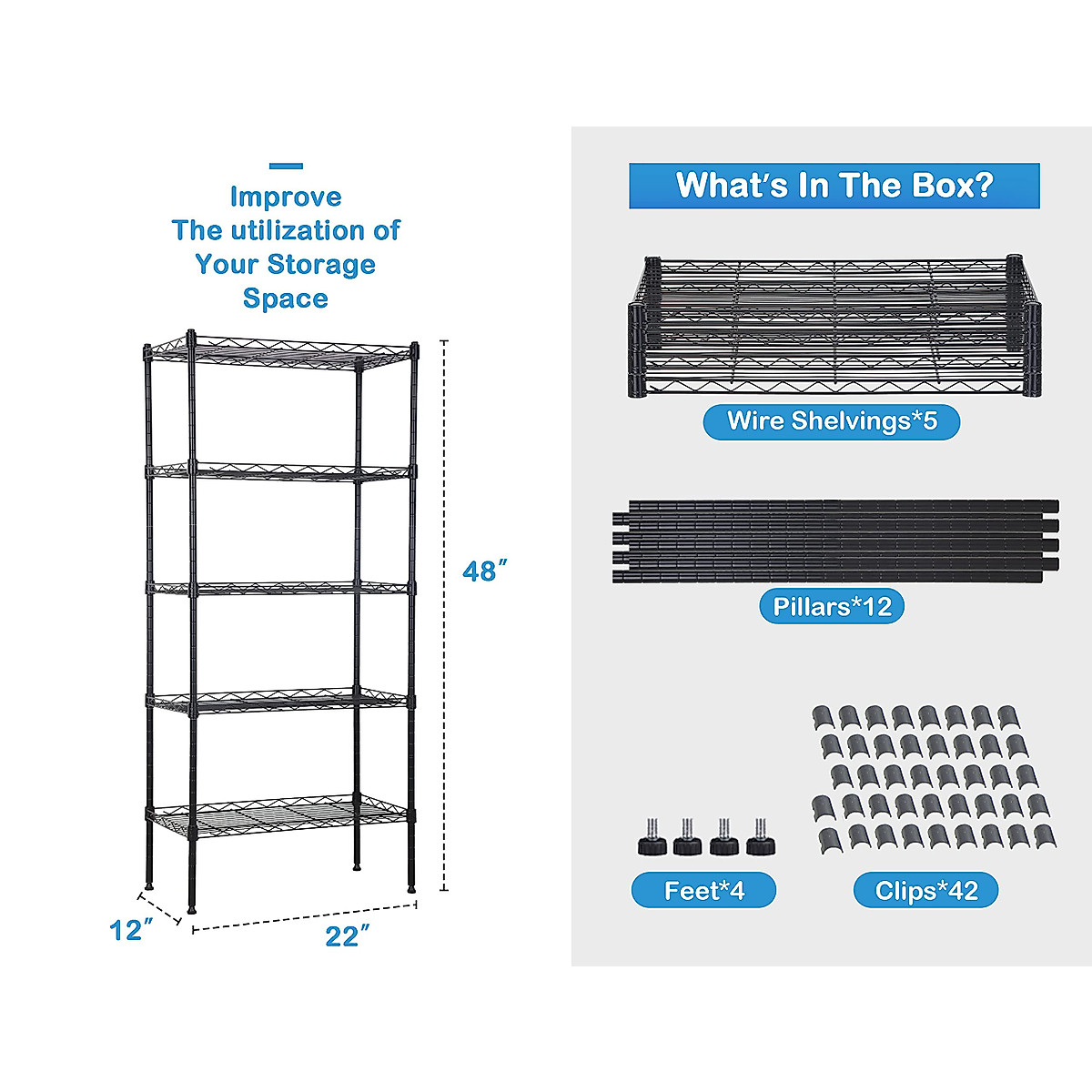 Improve
The utilization of
Your Storage
Space

48″

12″

22″

What's In The Box?

Wire Shelvings*5

Pillars*12

Feet*4

Clips*42