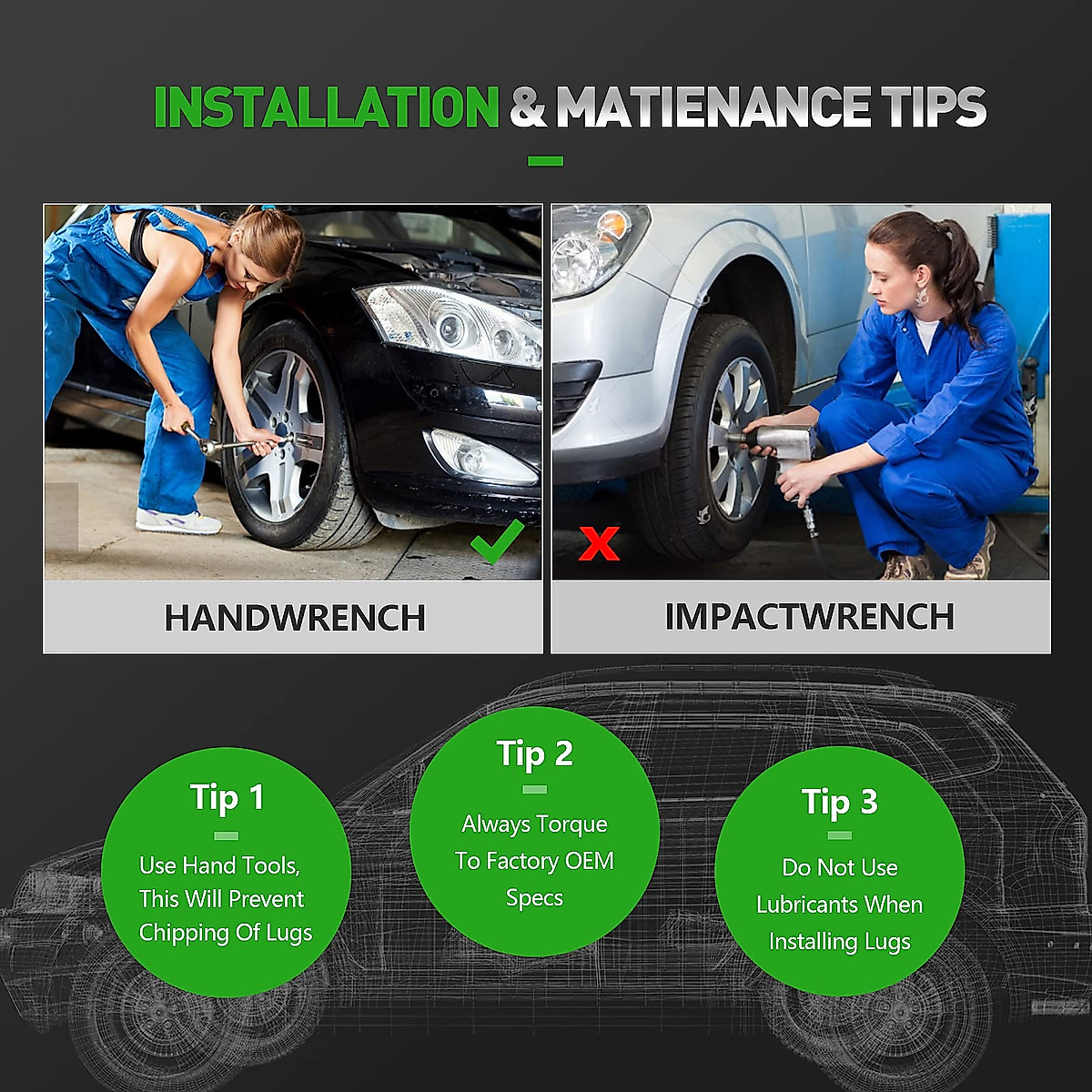 INSTALLATION & MATIENANCE TIPS

HANDWRENCH

IMPACTWRENCH

Tip 1

Use Hand Tools, This Will Prevent Chipping Of Lugs

Tip 2

Always Torque To Factory OEM Specs

Tip 3

Do Not Use Lubricants When Installing Lugs