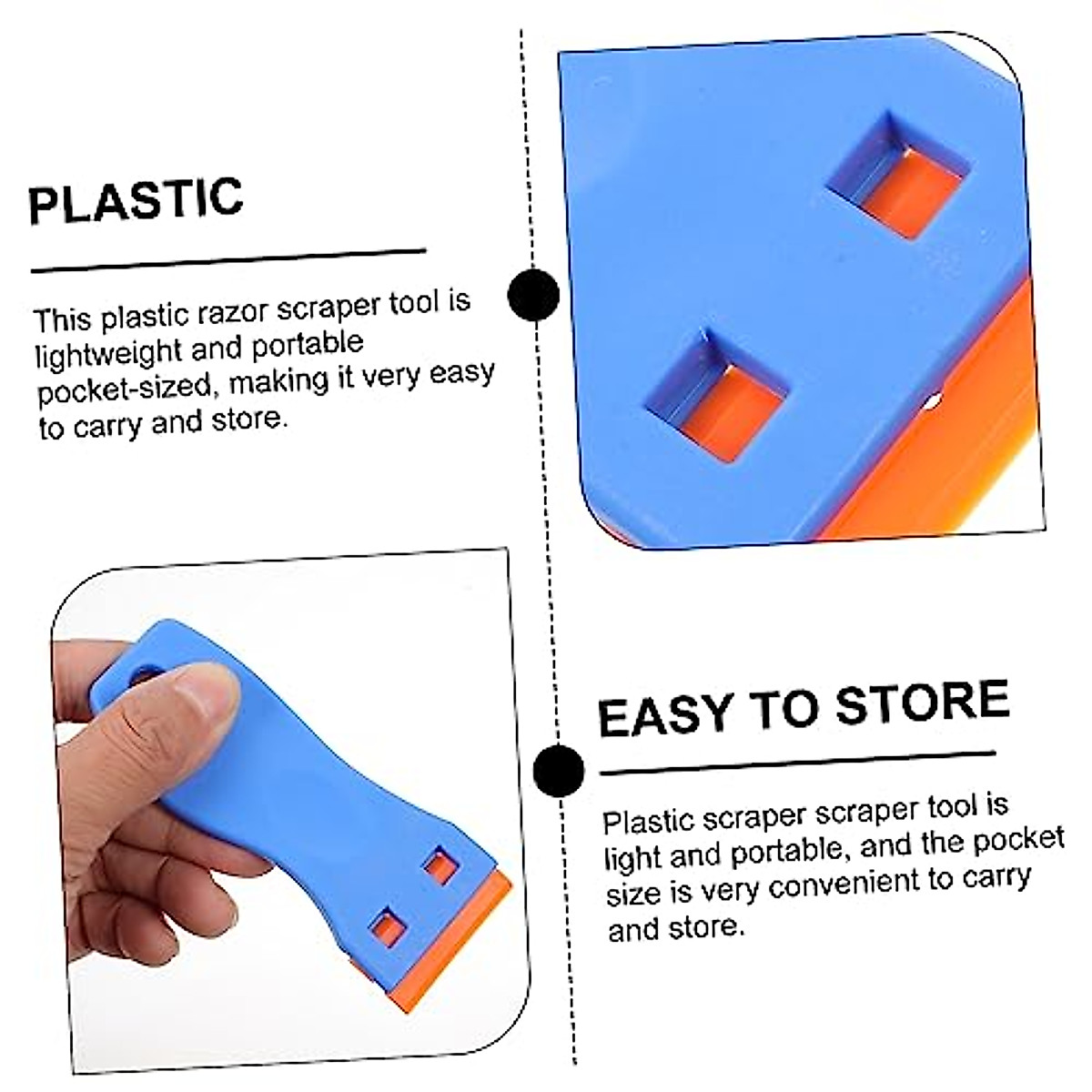 PLASTIC

This plastic razor scraper tool is lightweight and portable pocket-sized, making it very easy to carry and store.

EASY TO STORE

Plastic scraper scraper tool is light and portable, and the pocket size is very convenient to carry and store.