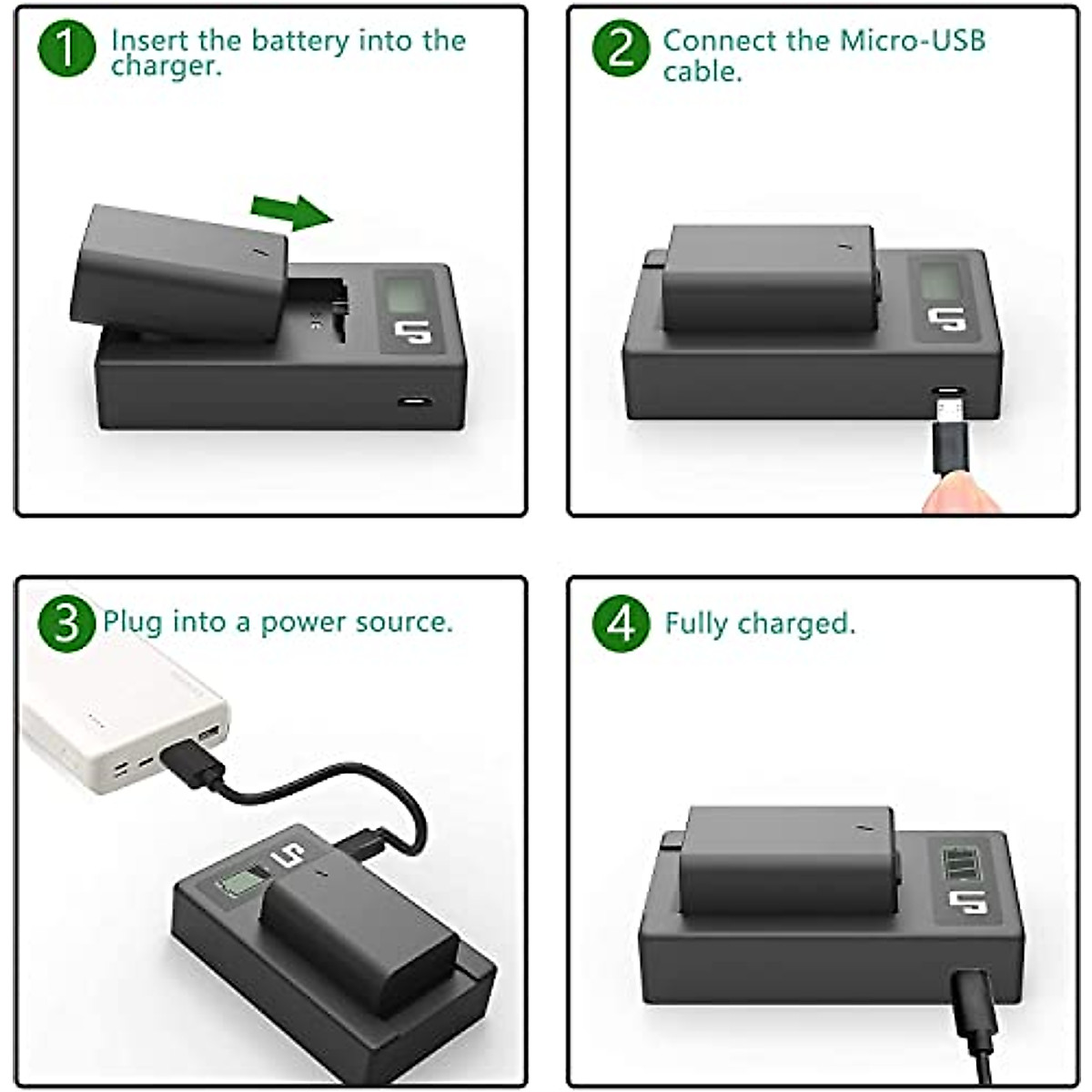 1 Insert the battery into the charger.

2 Connect the Micro-USB cable.

3 Plug into a power source.

4 Fully charged.