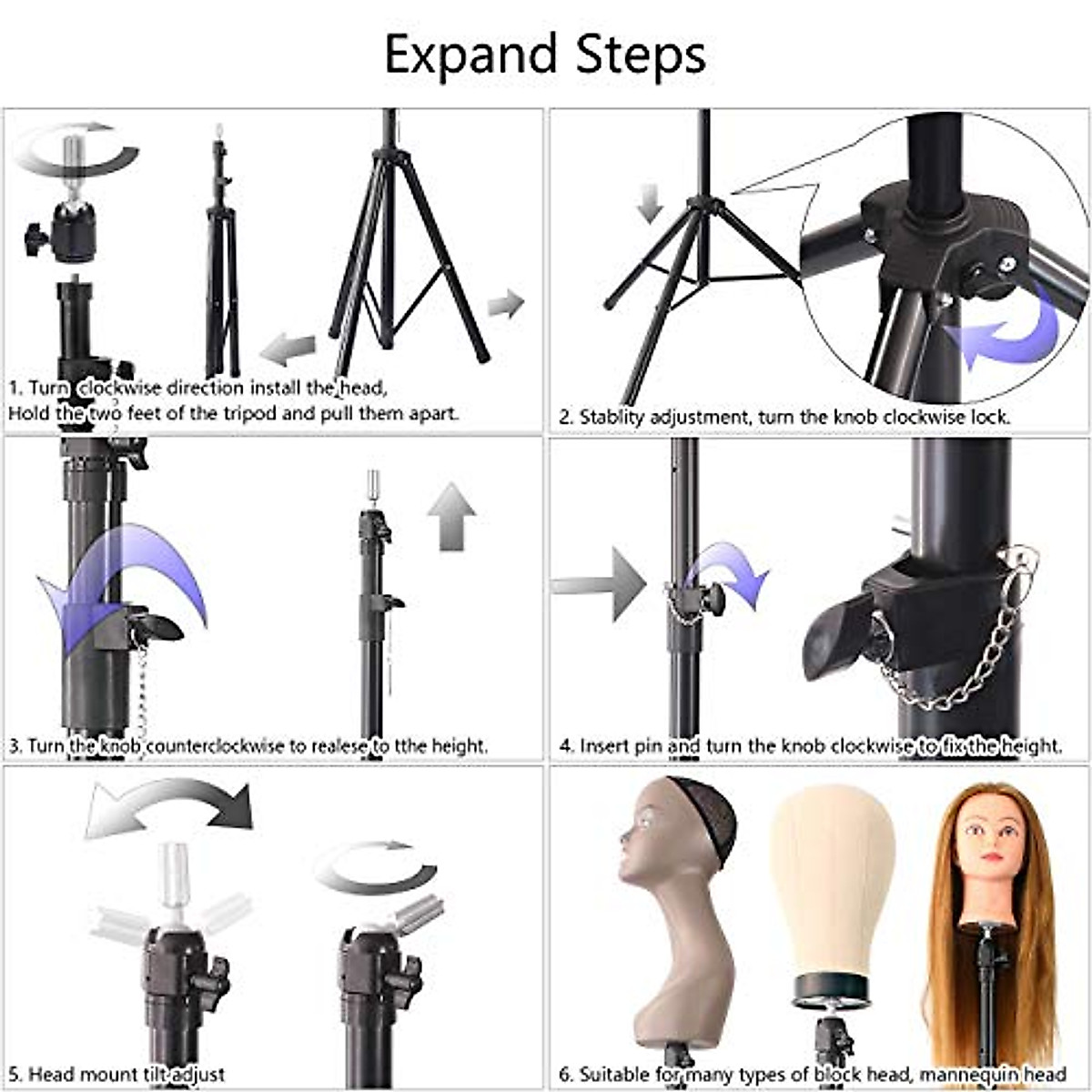 Expand Steps

1. Turn clockwise direction install the head,
Hold the two feet of the tripod and pull them apart.

2. Stablity adjustment, turn the knob clockwise lock.

3. Turn the knob counterclockwise to realese to tthe height.

4. Insert pin and turn the knob clockwise to fix the height.

5. Head mount tilt adjust

6. Suitable for many types of block head, mannequin head