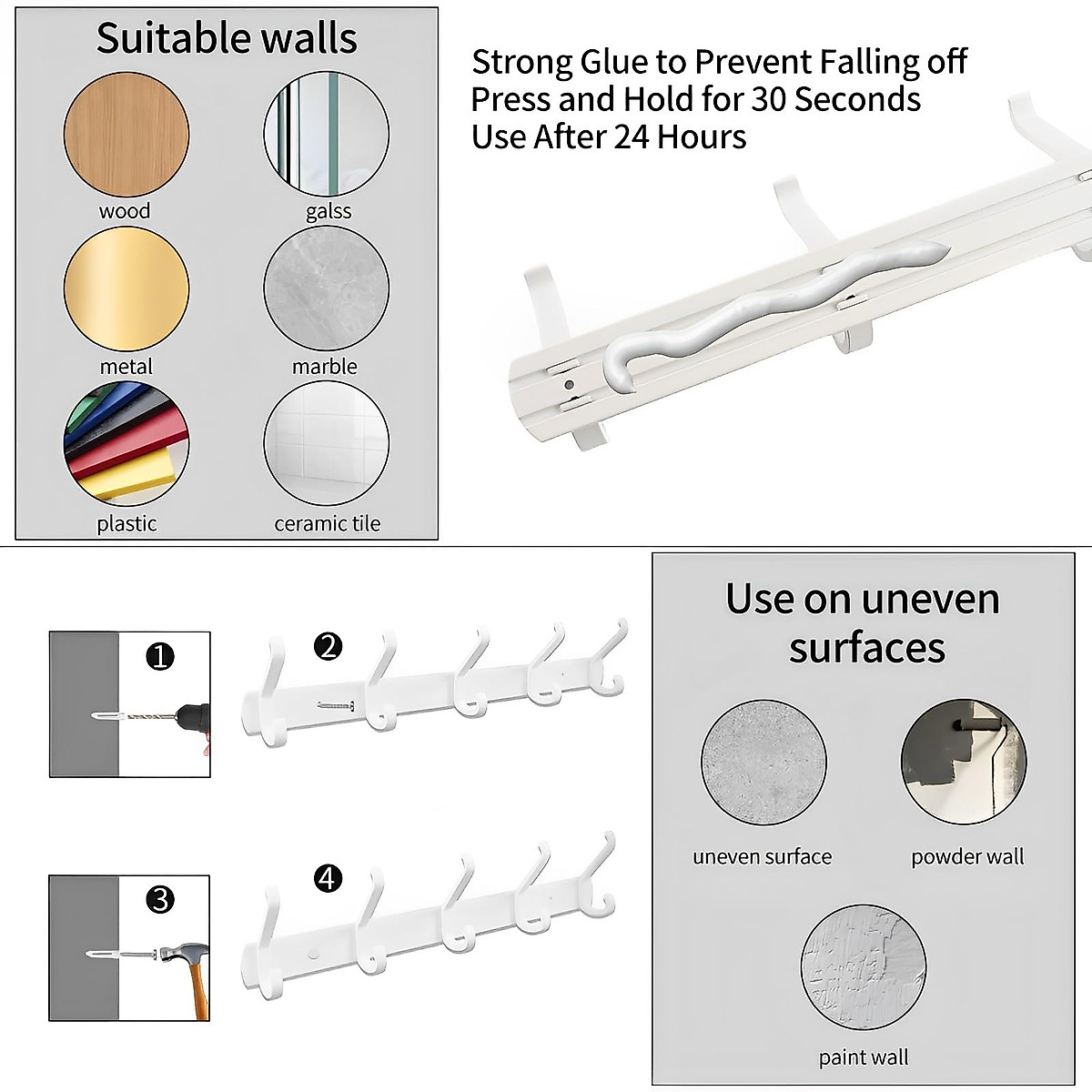 Suitable walls

wood

galss

metal

marble

plastic

ceramic tile

Strong Glue to Prevent Falling off
Press and Hold for 30 Seconds
Use After 24 Hours

❶

❷

❸

❹

Use on uneven surfaces

uneven surface

powder wall

paint wall