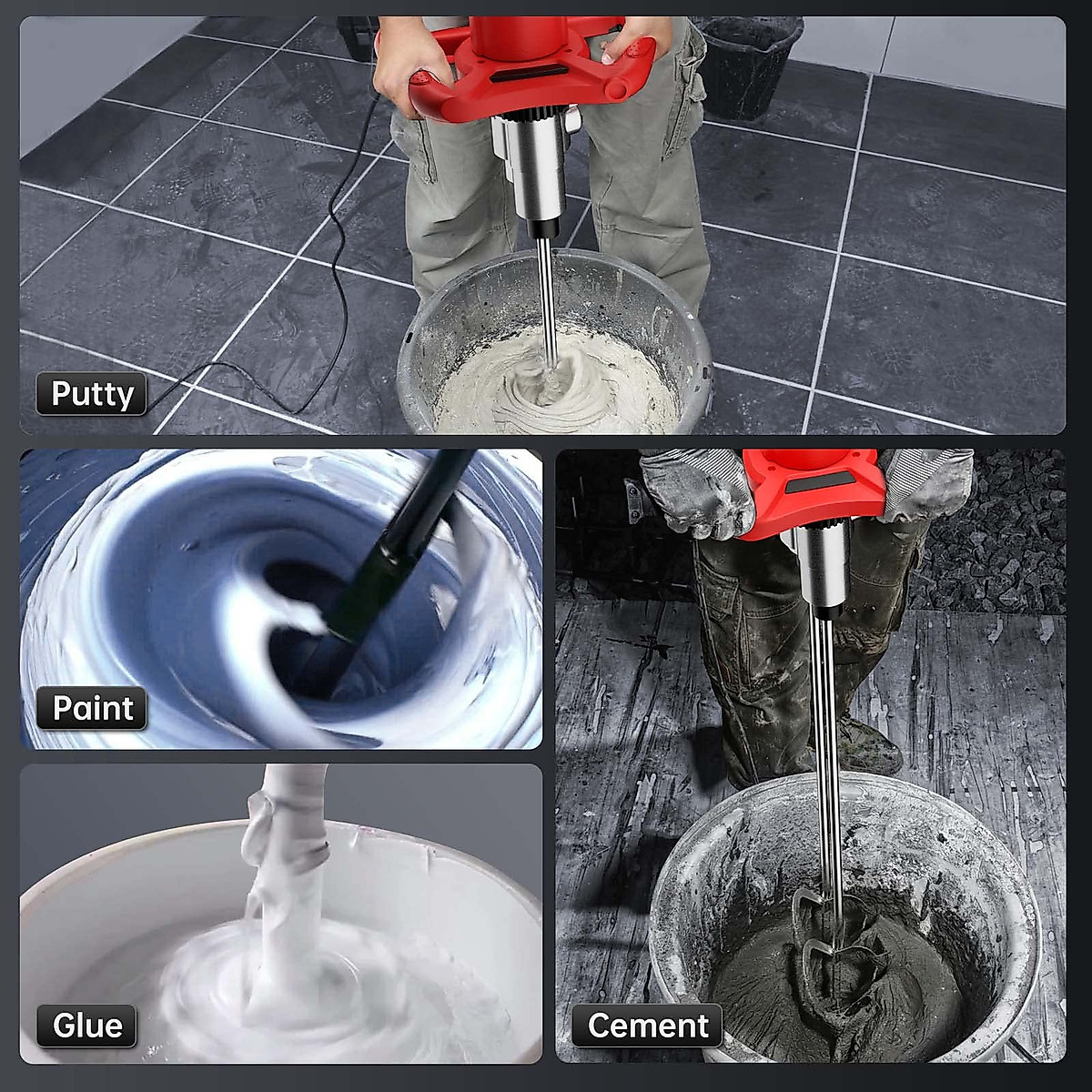 Putty

Paint

Glue

Cement