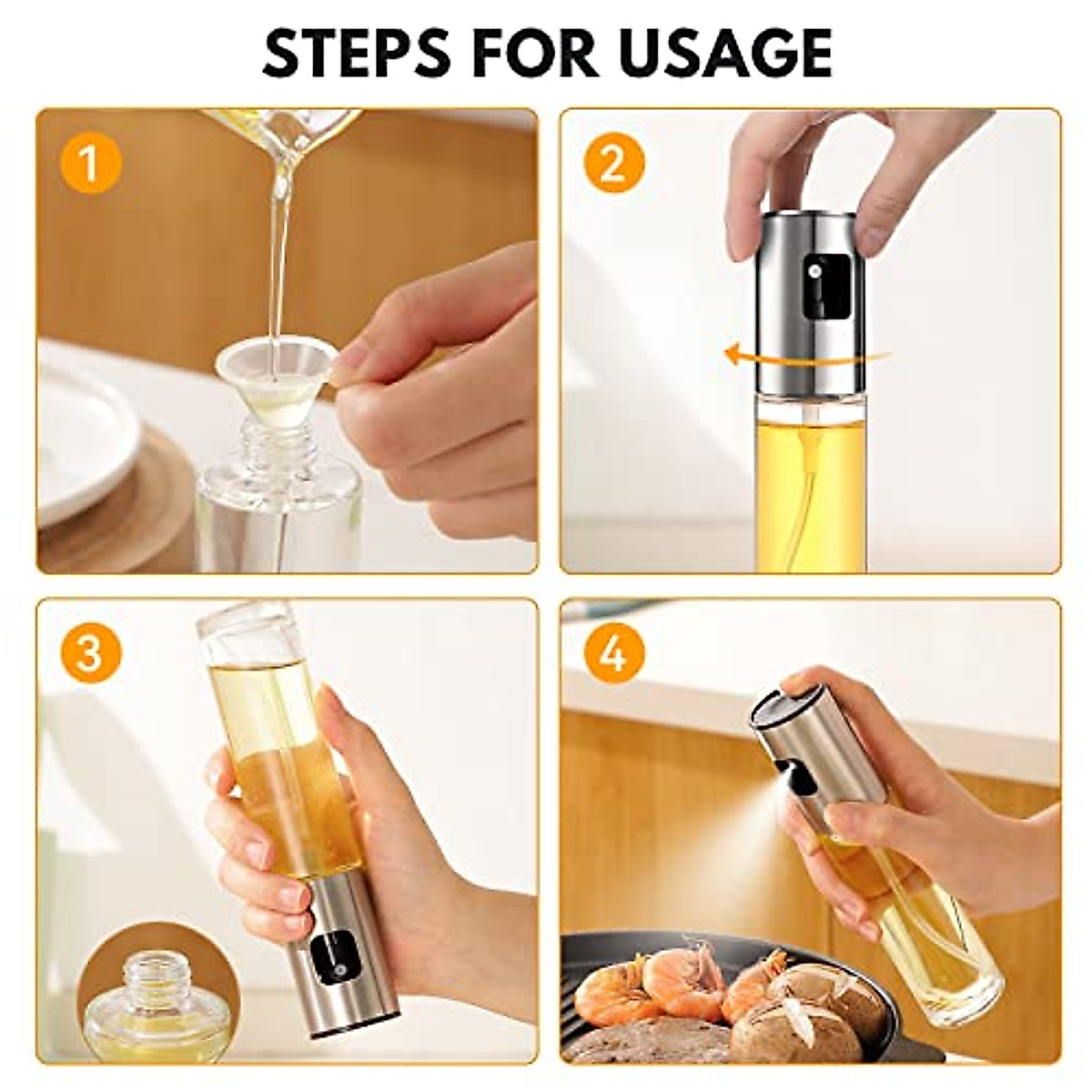 STEPS FOR USAGE

1

2

3

4