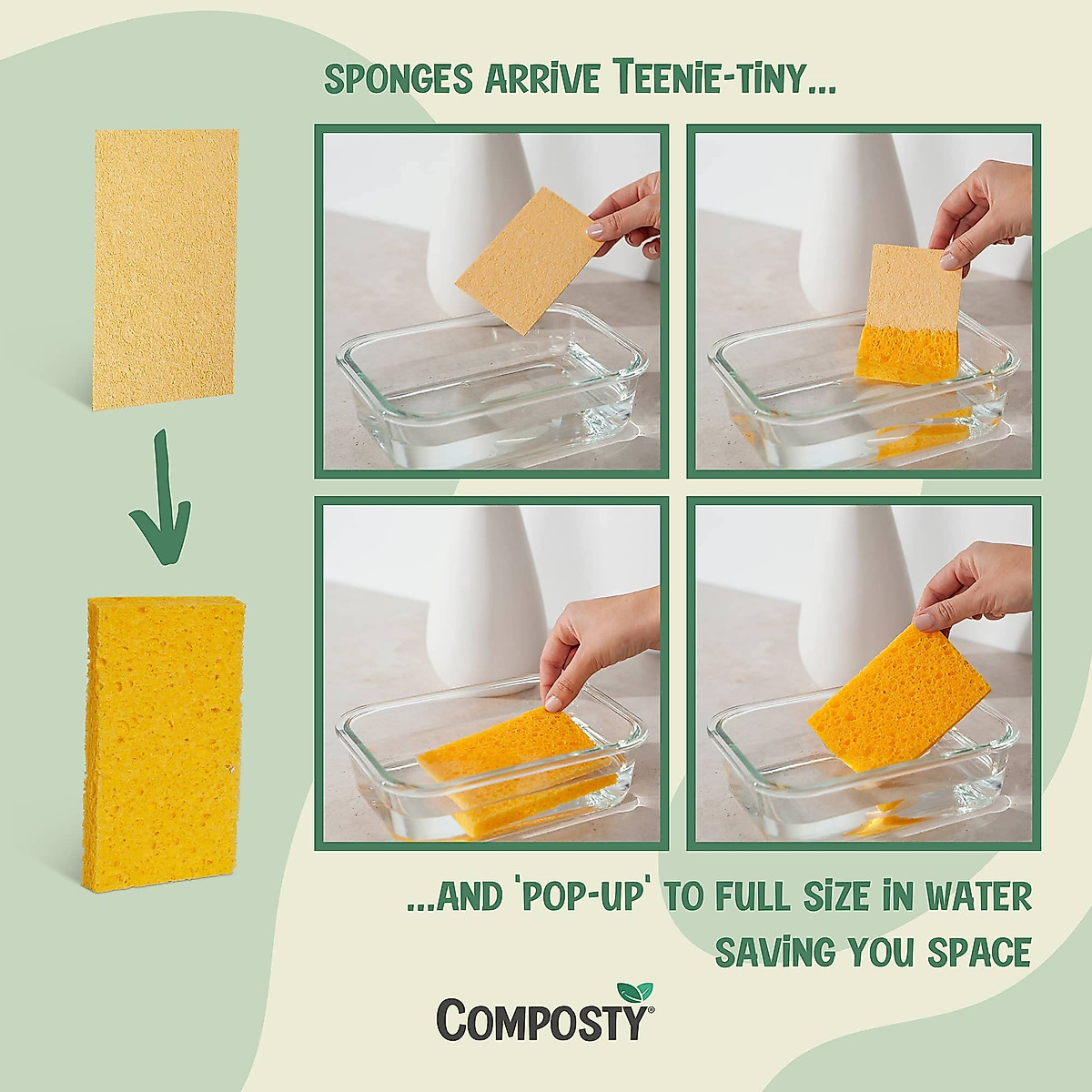 SPONGES ARRIVE TEENIE-TINY...

...AND 'POP-UP' TO FULL SIZE IN WATER SAVING YOU SPACE

COMPOSTY®