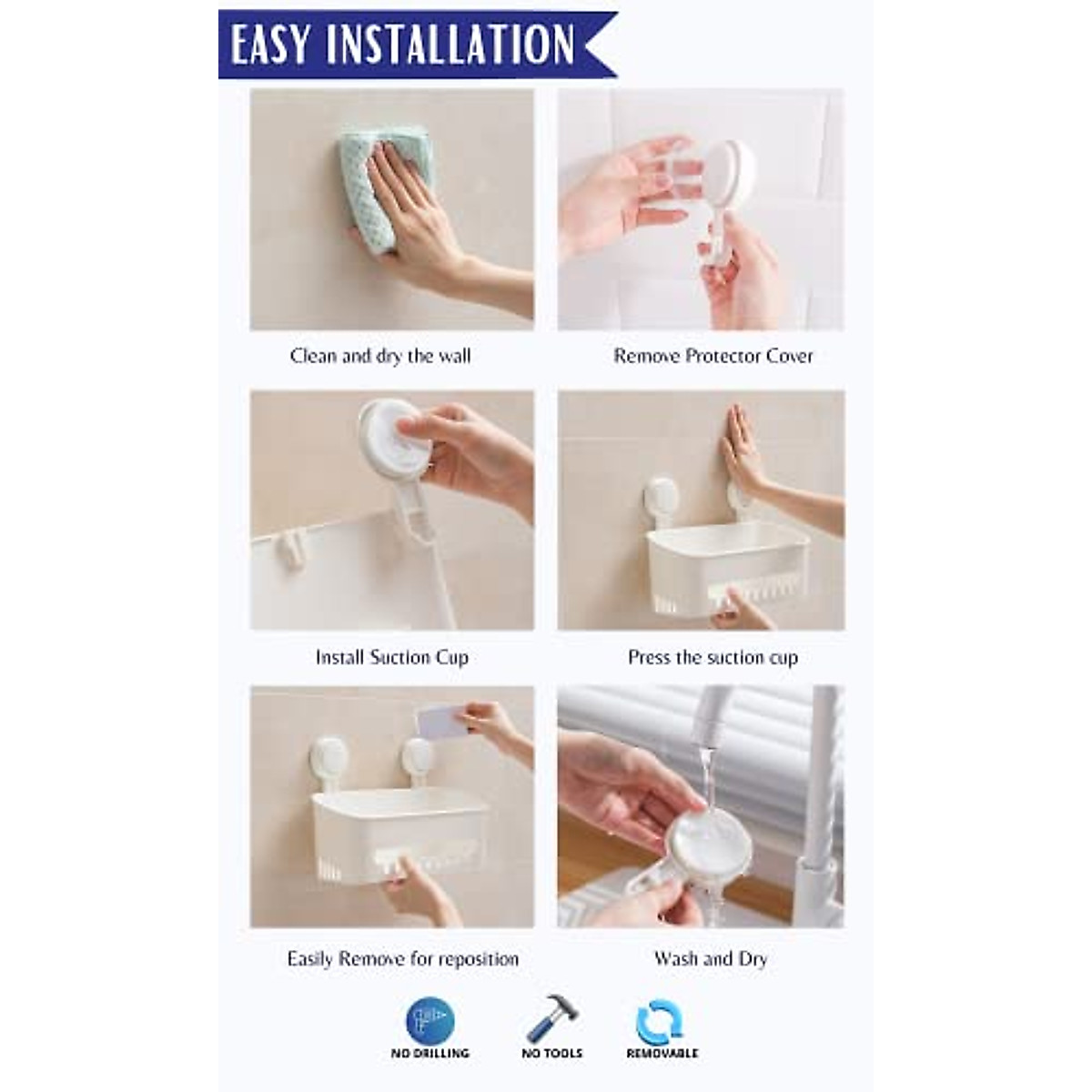 EASY INSTALLATION

Clean and dry the wall

Remove Protector Cover

Install Suction Cup

Press the suction cup

Easily Remove for reposition

Wash and Dry

NO DRILLING

NO TOOLS

REMOVABLE