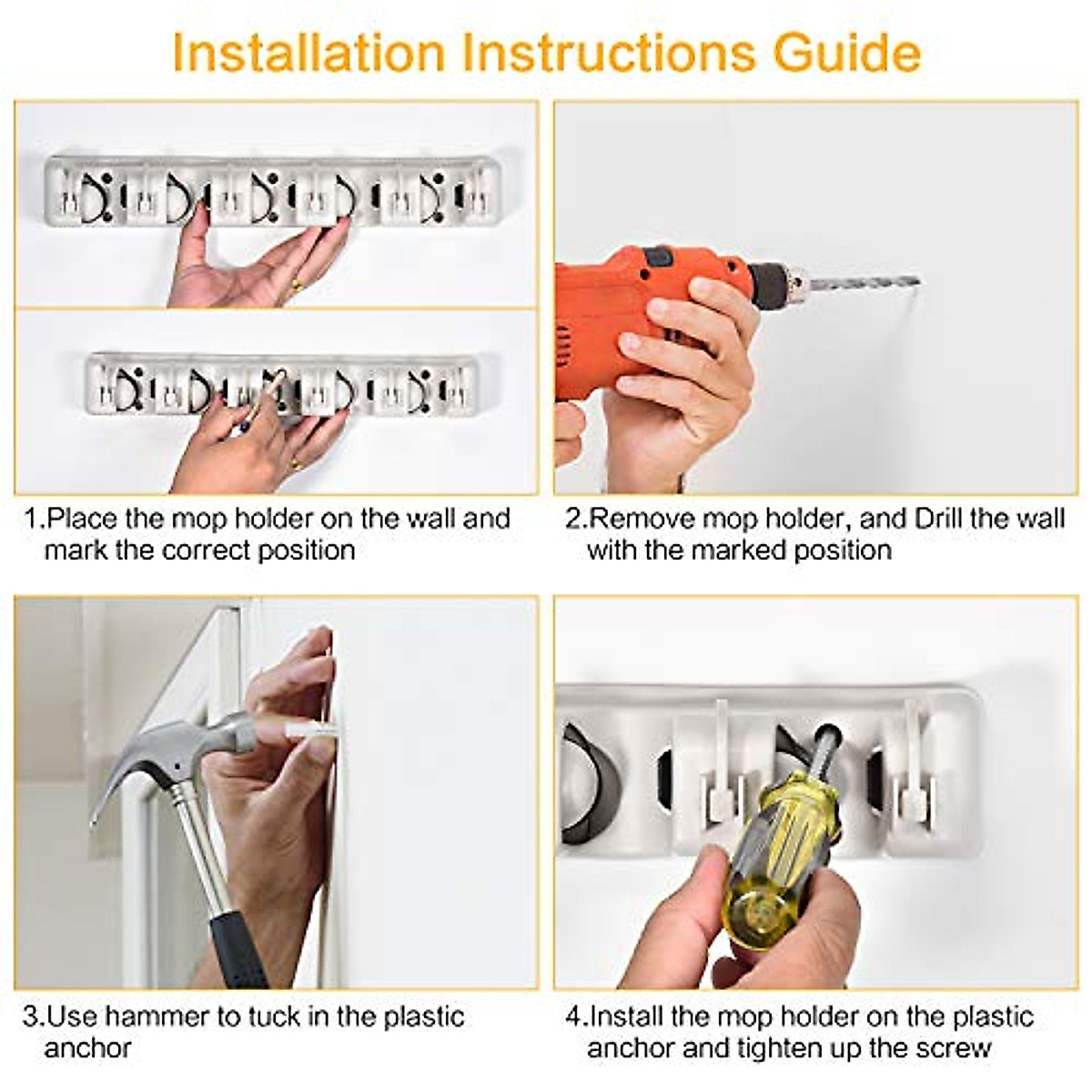 Installation Instructions Guide

1.Place the mop holder on the wall and mark the correct position

2.Remove mop holder, and Drill the wall with the marked position

3.Use hammer to tuck in the plastic anchor

4.Install the mop holder on the plastic anchor and tighten up the screw