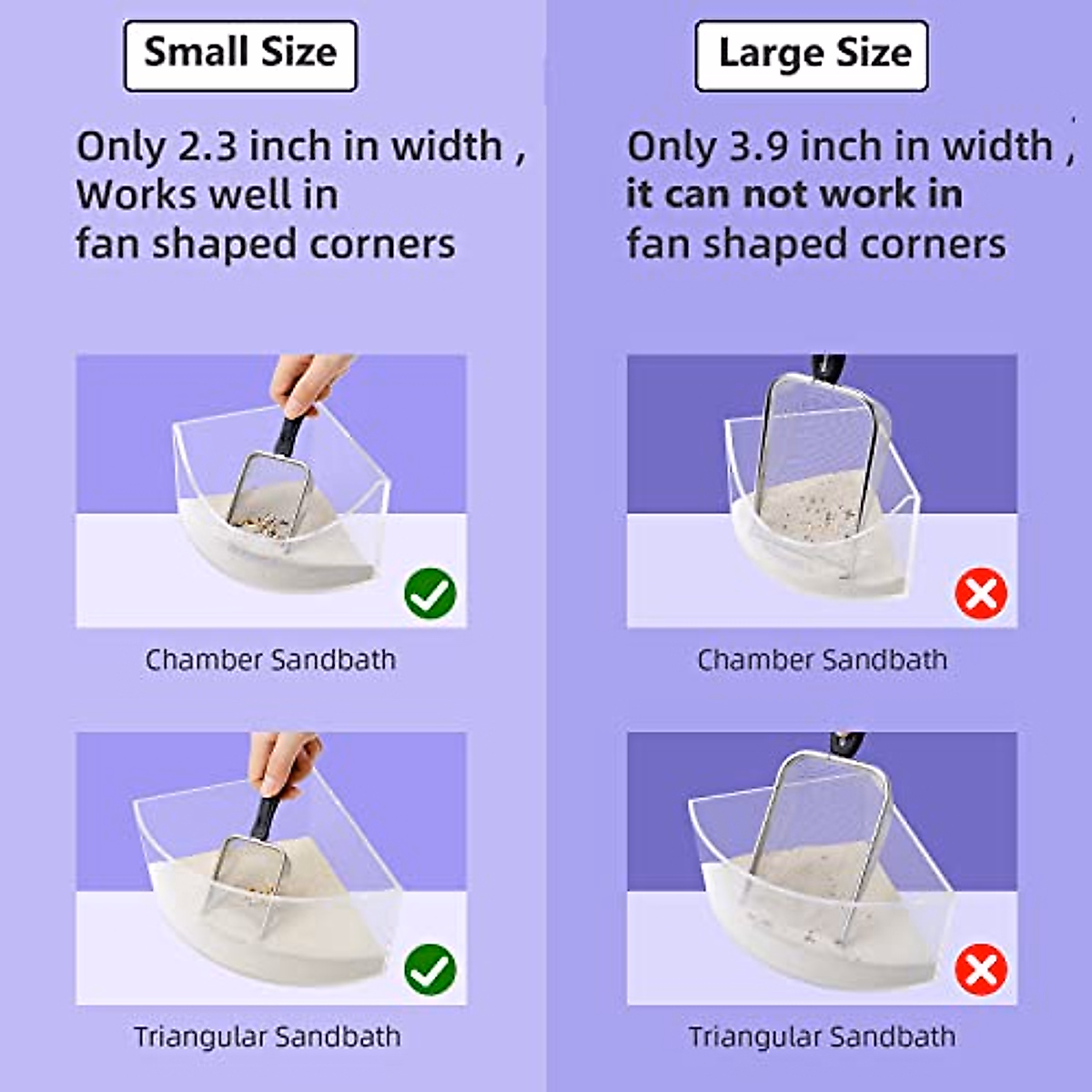 Small Size

Only 2.3 inch in width , Works well in fan shaped corners

Chamber Sandbath

Triangular Sandbath

Large Size

Only 3.9 inch in width , it can not work in fan shaped corners

Chamber Sandbath

Triangular Sandbath