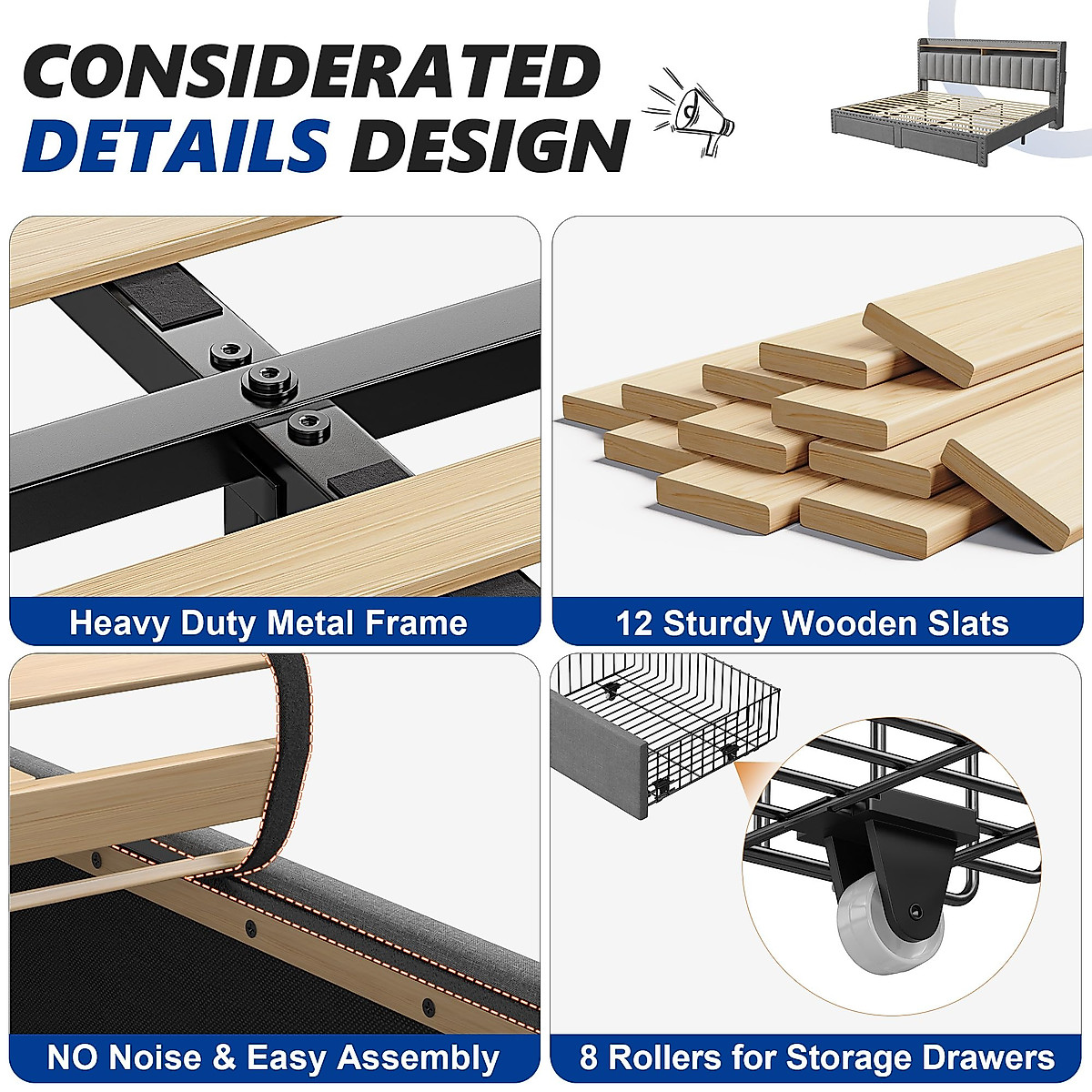 CONSIDERATED
DETAILS DESIGN

Heavy Duty Metal Frame

12 Sturdy Wooden Slats

NO Noise & Easy Assembly

8 Rollers for Storage Drawers