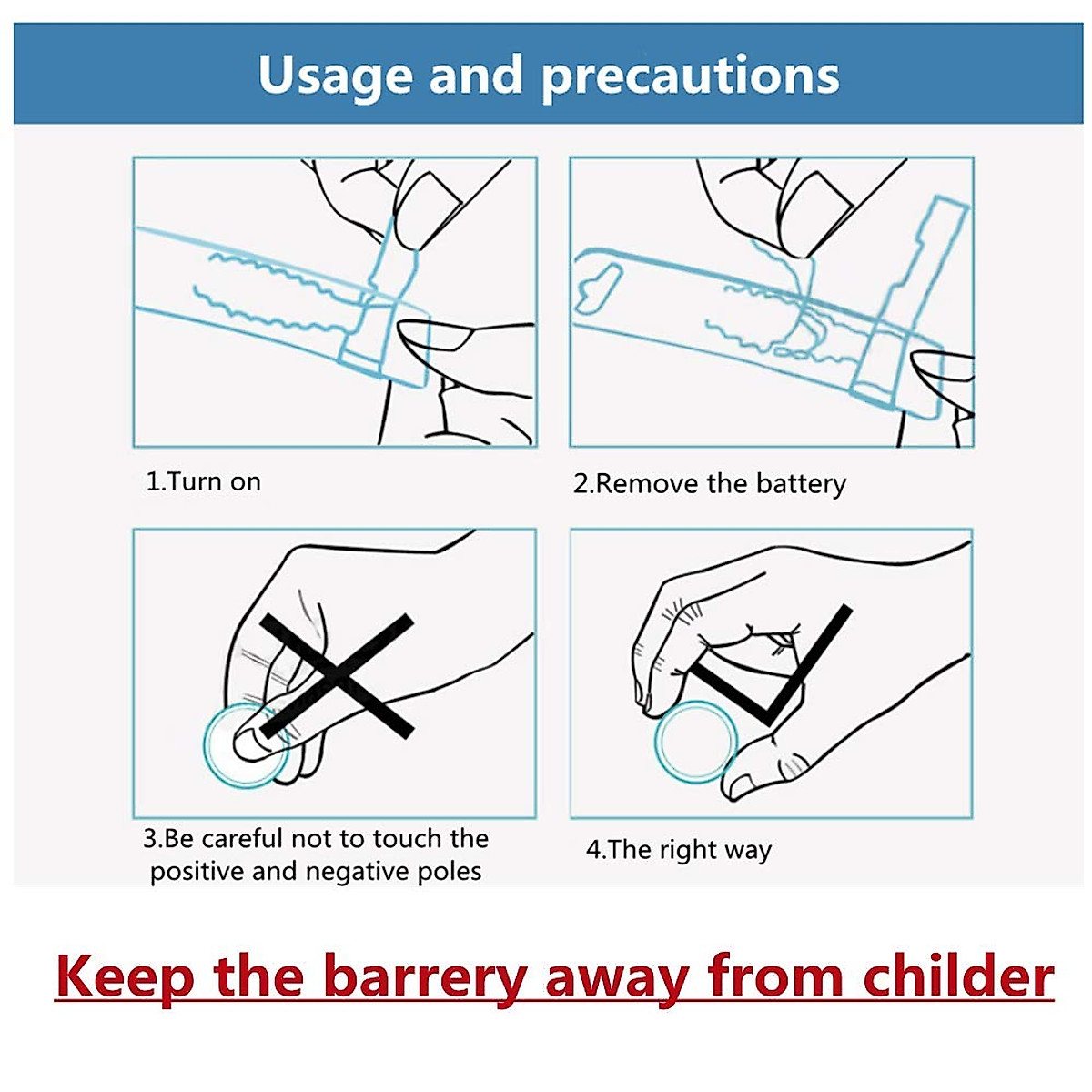 Usage and precautions

1.Turn on

2.Remove the battery

3.Be careful not to touch the positive and negative poles

4.The right way

Keep the barrery away from childer