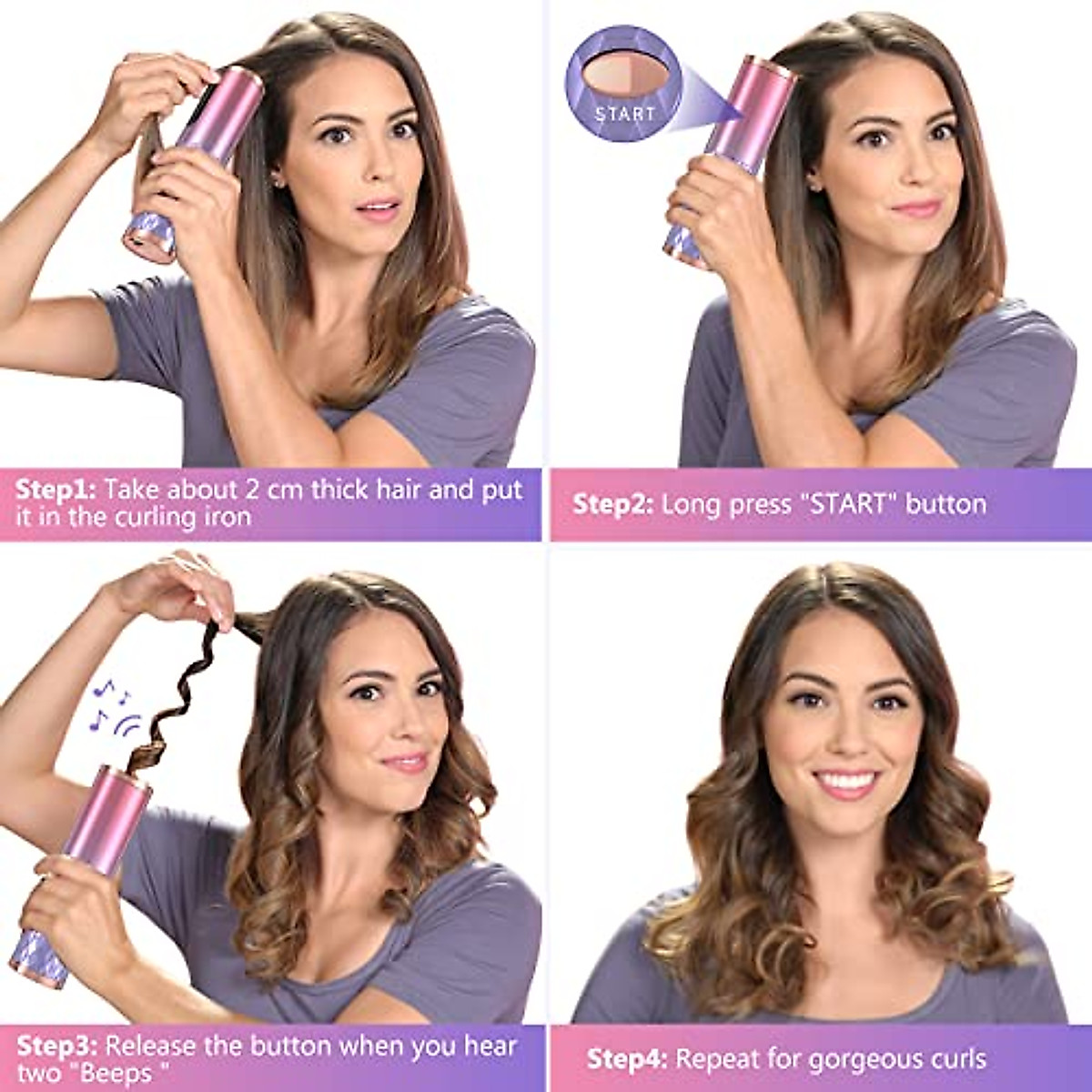 Step1: Take about 2 cm thick hair and put it in the curling iron

START

Step2: Long press "START" button

Step3: Release the button when you hear two "Beeps "

Step4: Repeat for gorgeous curls