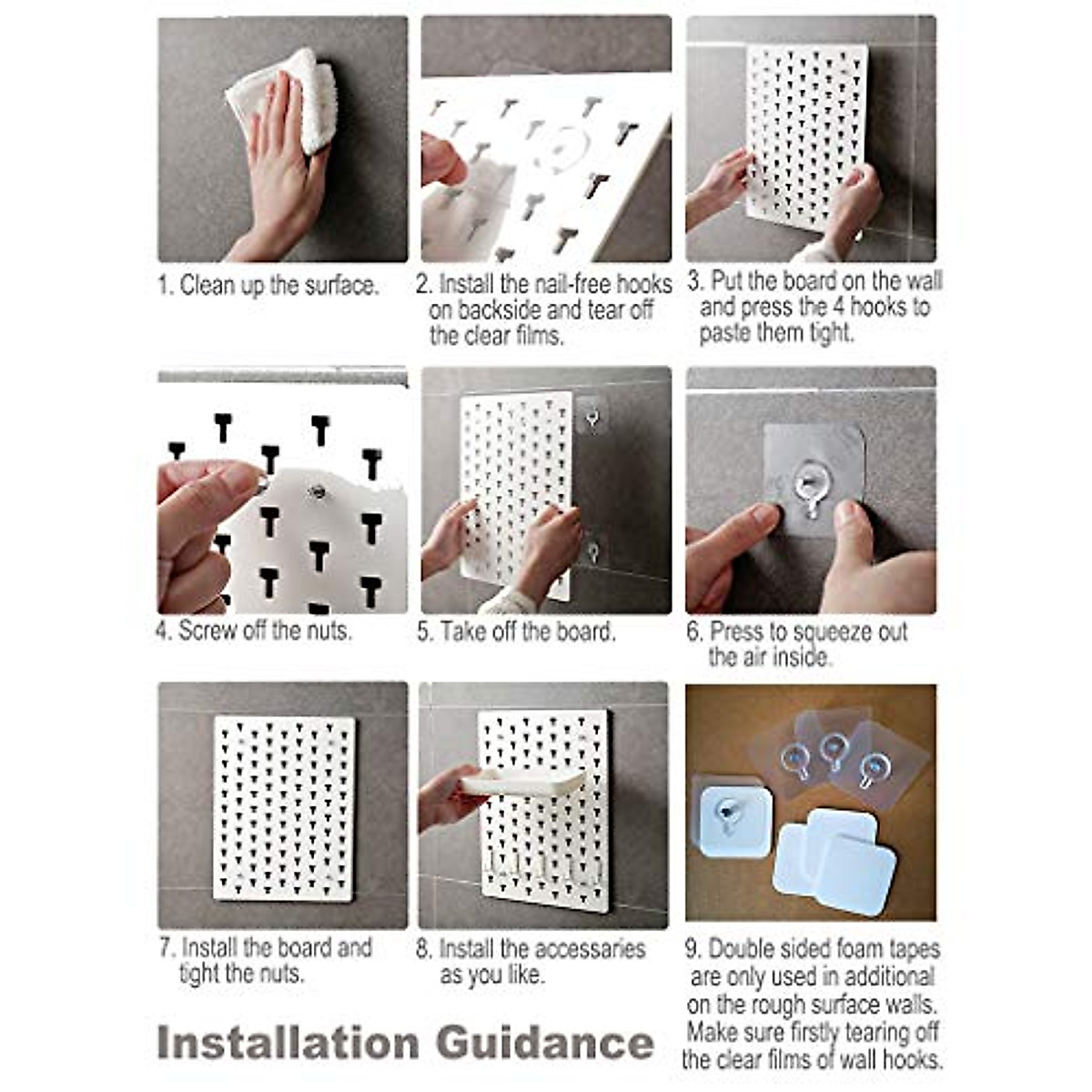 1. Clean up the surface.

2. Install the nail-free hooks on backside and tear off the clear films.

3. Put the board on the wall and press the 4 hooks to paste them tight.

4. Screw off the nuts.

5. Take off the board.

6. Press to squeeze out the air inside.

7. Install the board and tight the nuts.

8. Install the accessaries as you like.

9. Double sided foam tapes are only used in additional on the rough surface walls. Make sure firstly tearing off the clear films of wall hooks.

Installation Guidance