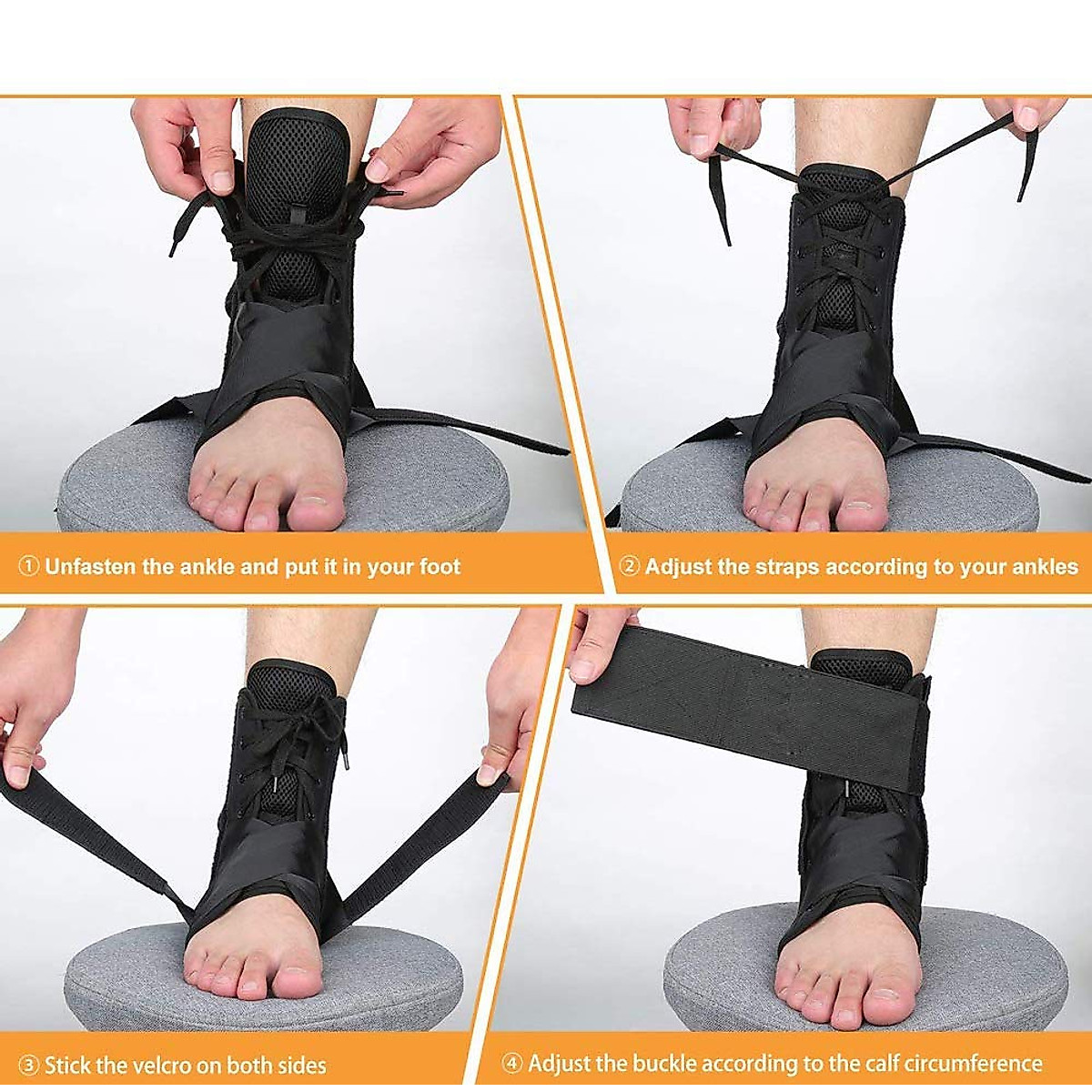 ① Unfasten the ankle and put it in your foot

② Adjust the straps according to your ankles

③ Stick the velcro on both sides

④ Adjust the buckle according to the calf circumference