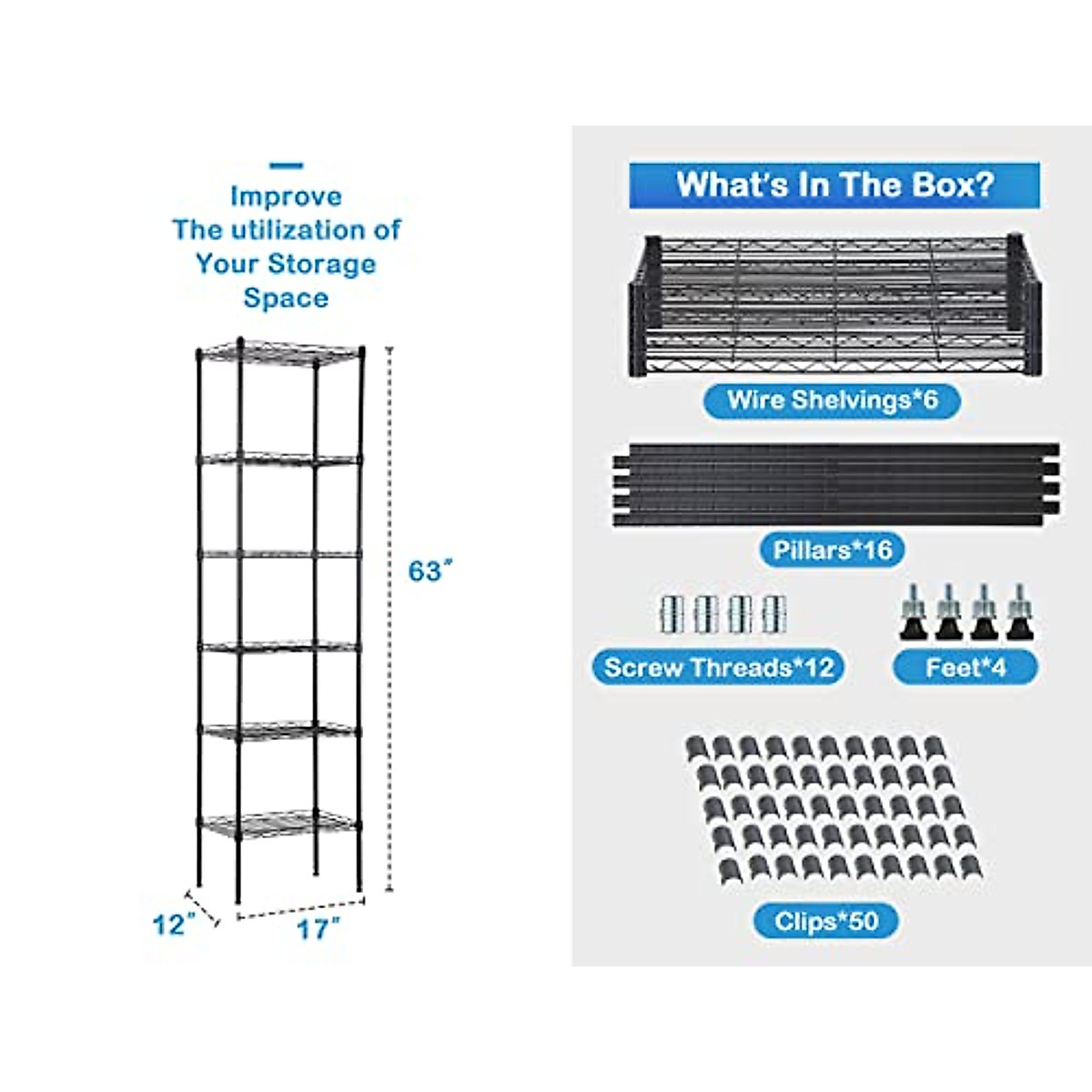 Improve
The utilization of
Your Storage
Space

63"

12"

17"

What's In The Box?

Wire Shelvings*6

Pillars*16

Screw Threads*12

Feet*4

Clips*50