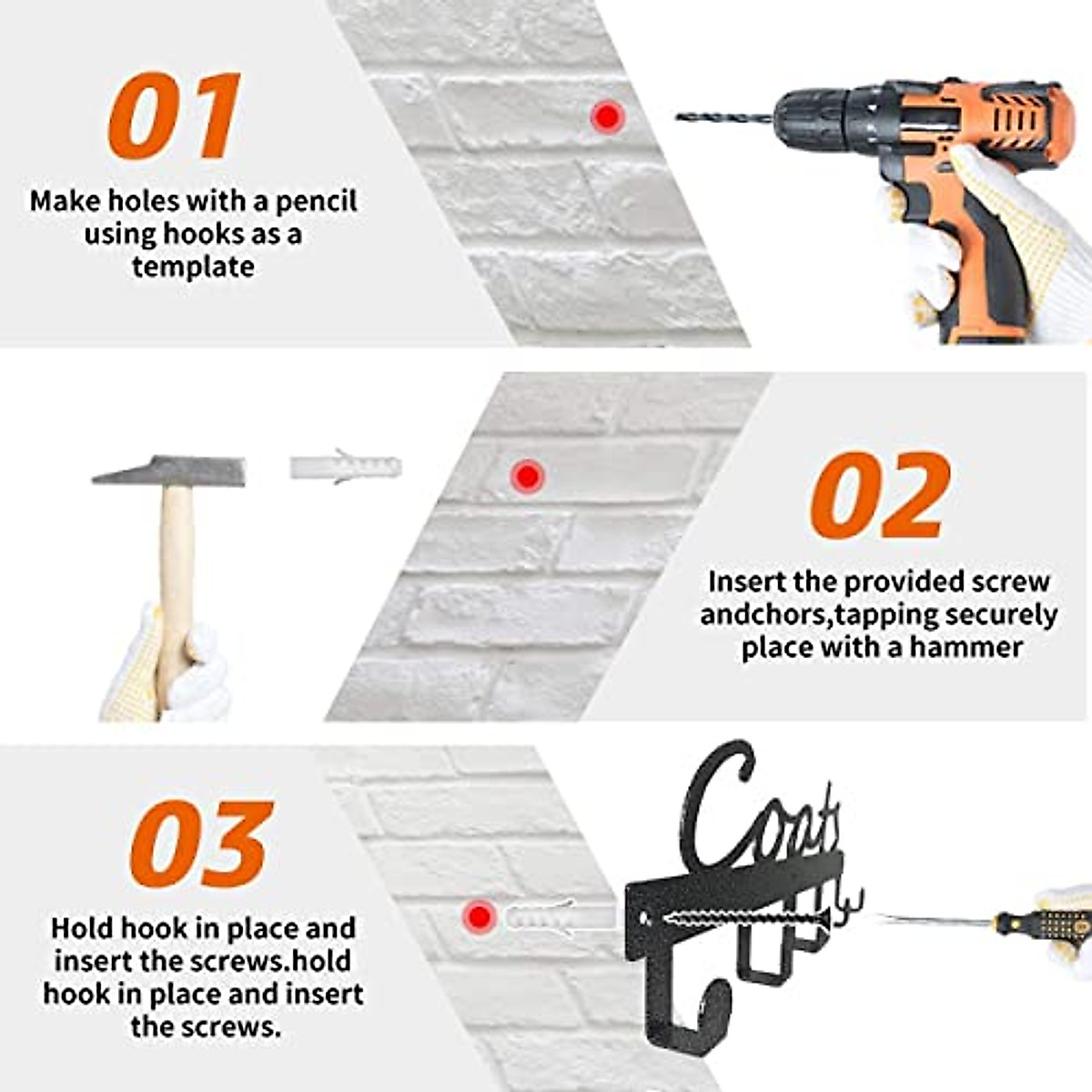 01

Make holes with a pencil using hooks as a template

02

Insert the provided screw andchors,tapping securely place with a hammer

03

Hold hook in place and insert the screws.hold hook in place and insert the screws.

Coats