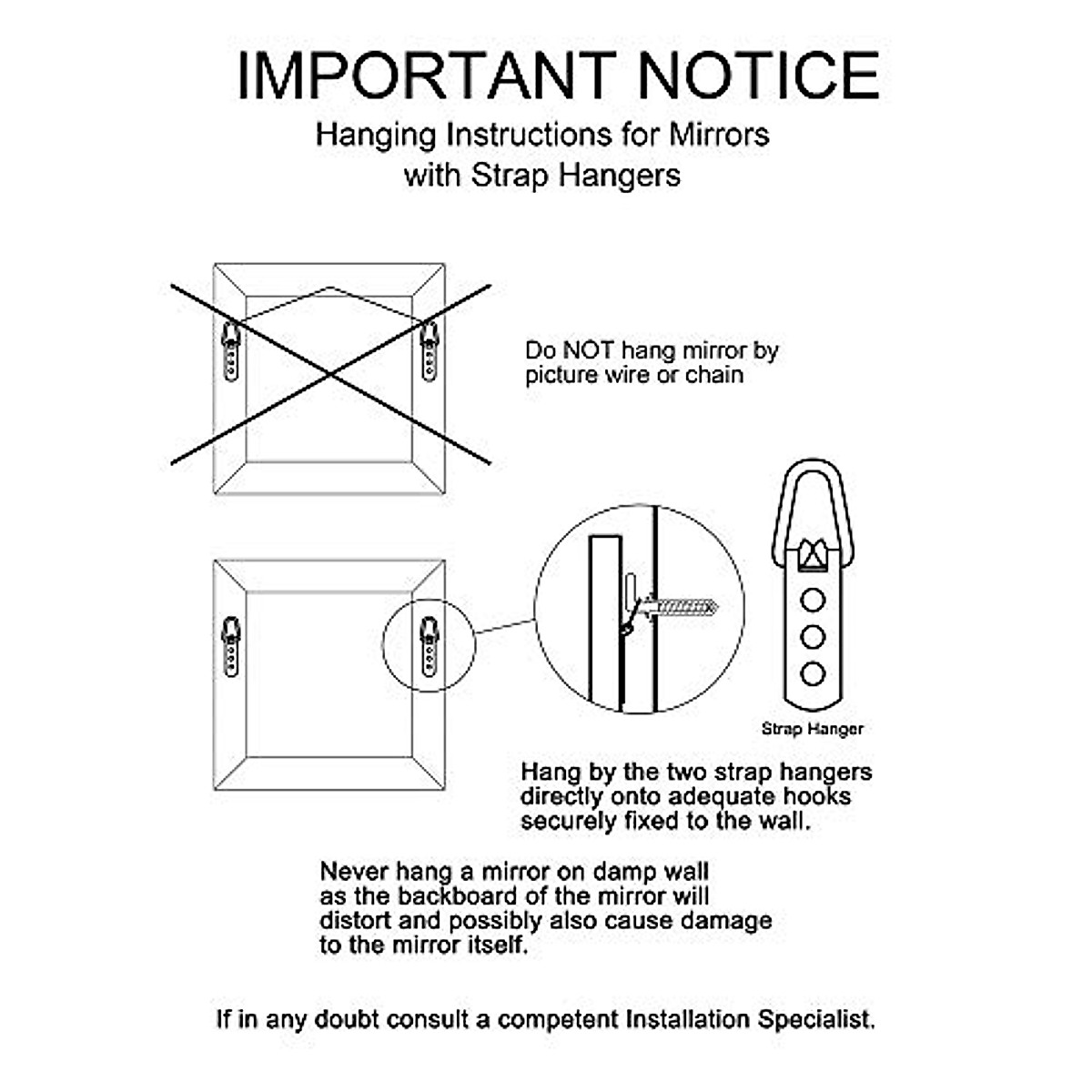 IMPORTANT NOTICE

Hanging Instructions for Mirrors with Strap Hangers

Do NOT hang mirror by picture wire or chain

Strap Hanger

Hang by the two strap hangers directly onto adequate hooks securely fixed to the wall.

Never hang a mirror on damp wall as the backboard of the mirror will distort and possibly also cause damage to the mirror itself.

If in any doubt consult a competent Installation Specialist.