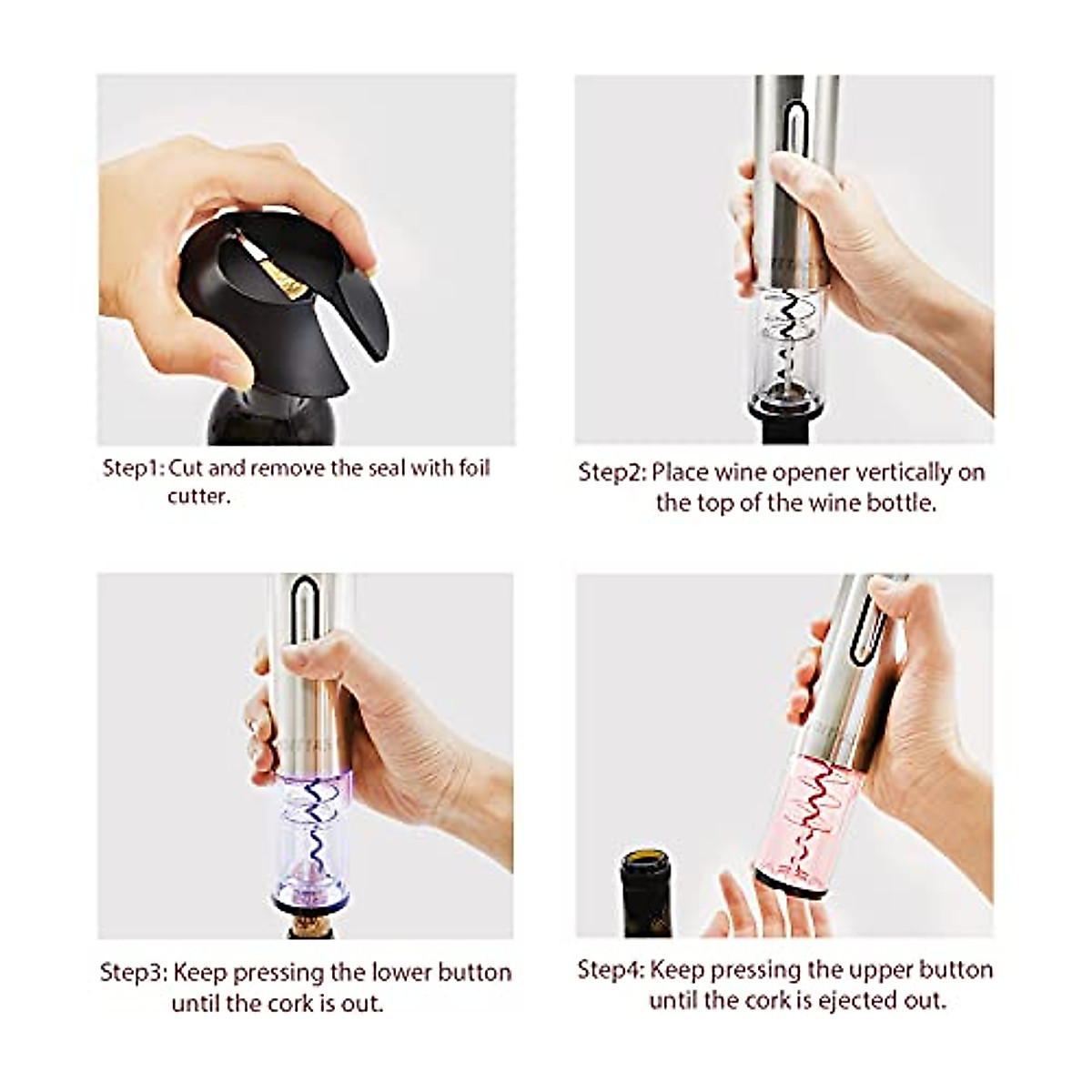 Step1: Cut and remove the seal with foil cutter.

Step2: Place wine opener vertically on the top of the wine bottle.

Step3: Keep pressing the lower button until the cork is out.

Step4: Keep pressing the upper button until the cork is ejected out.