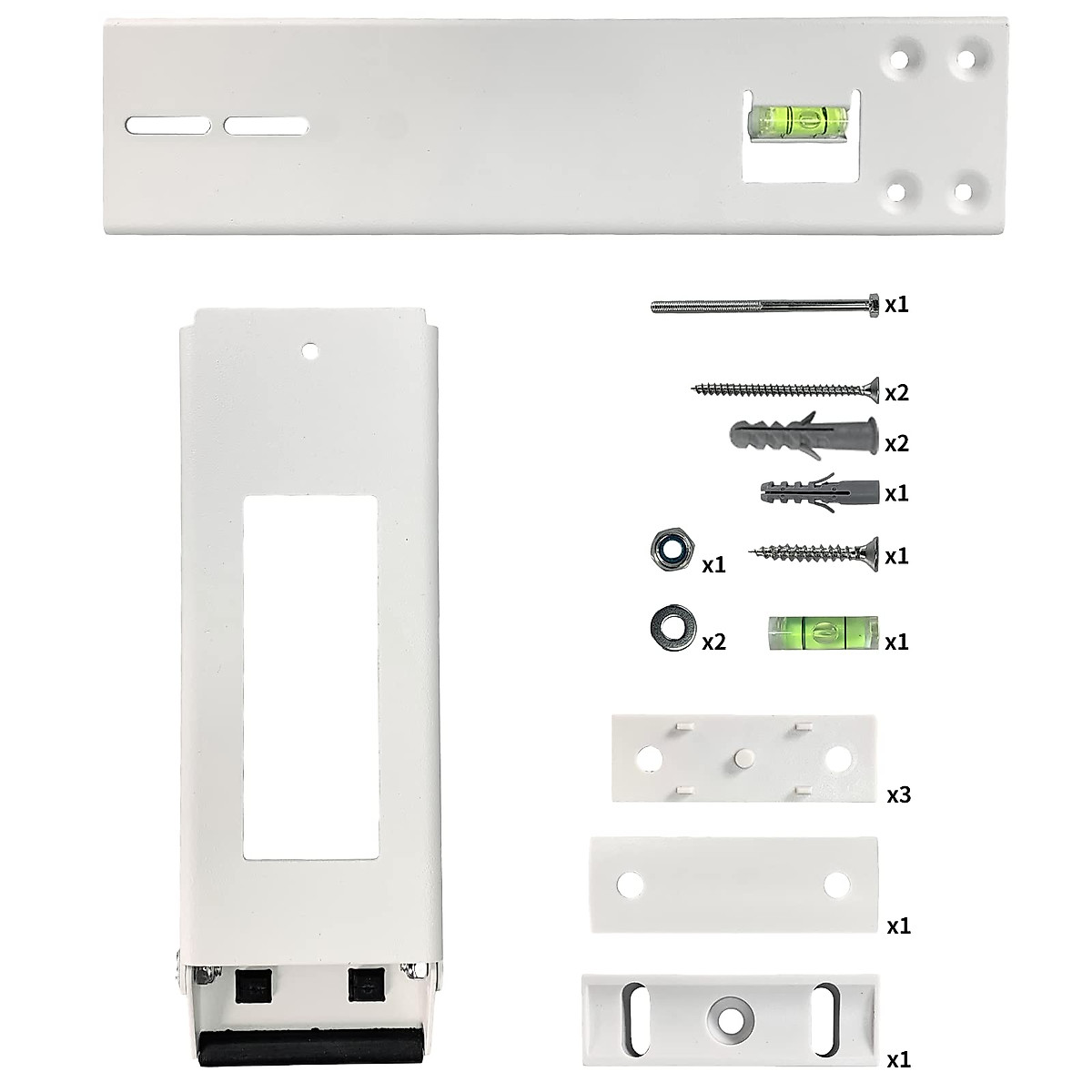 x1

x2

x2

x1

x1

x1

x2

x1

x3

x1

x1