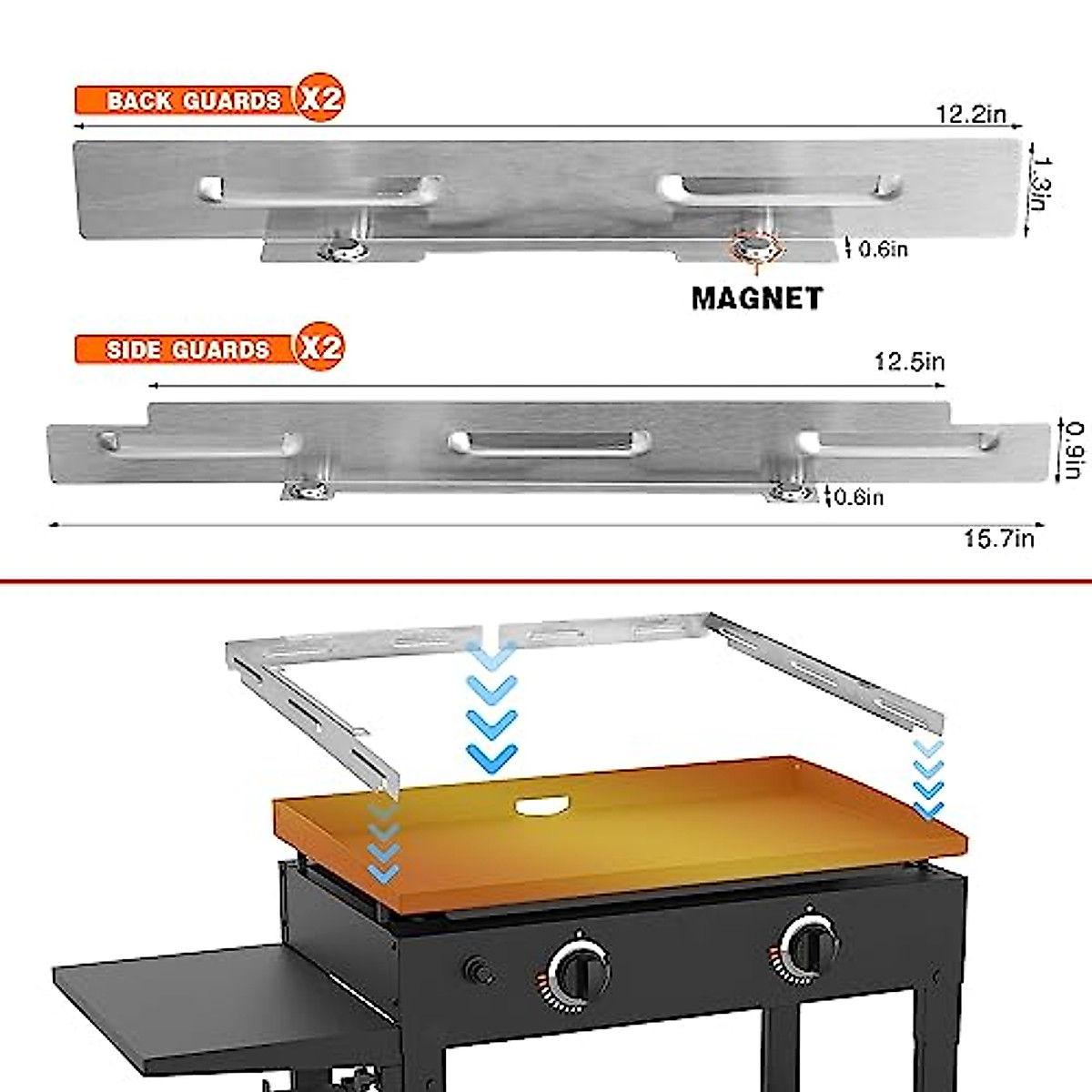 BACK GUARDS X2

12.2in

1.3in

0.6in

MAGNET

SIDE GUARDS X2

12.5in

0.9in

0.6in

15.7in