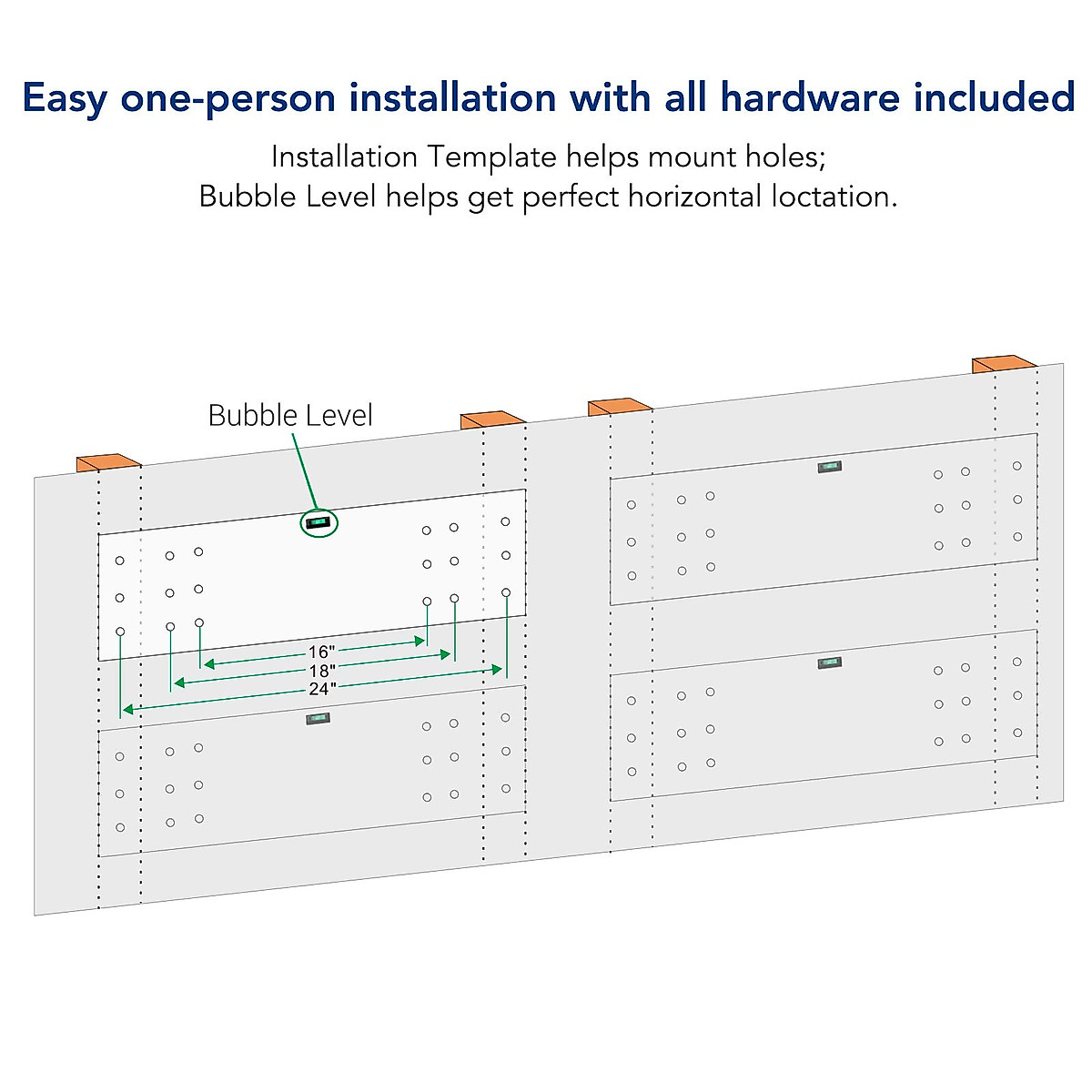 Easy one-person installation with all hardware included

Installation Template helps mount holes;
Bubble Level helps get perfect horizontal loctation.

Bubble Level

16"
18"
24"