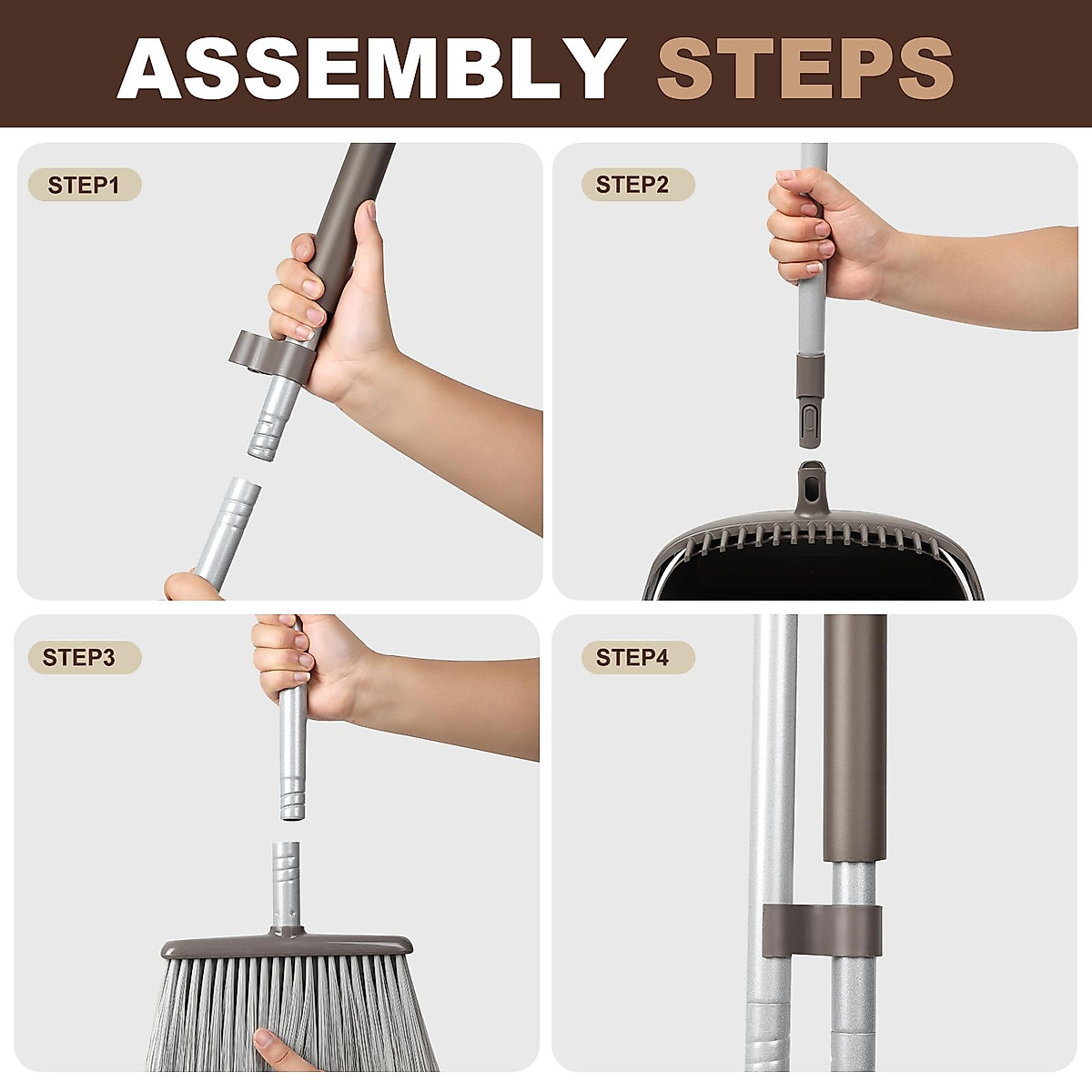 ASSEMBLY STEPS

STEP1

STEP2

STEP3

STEP4