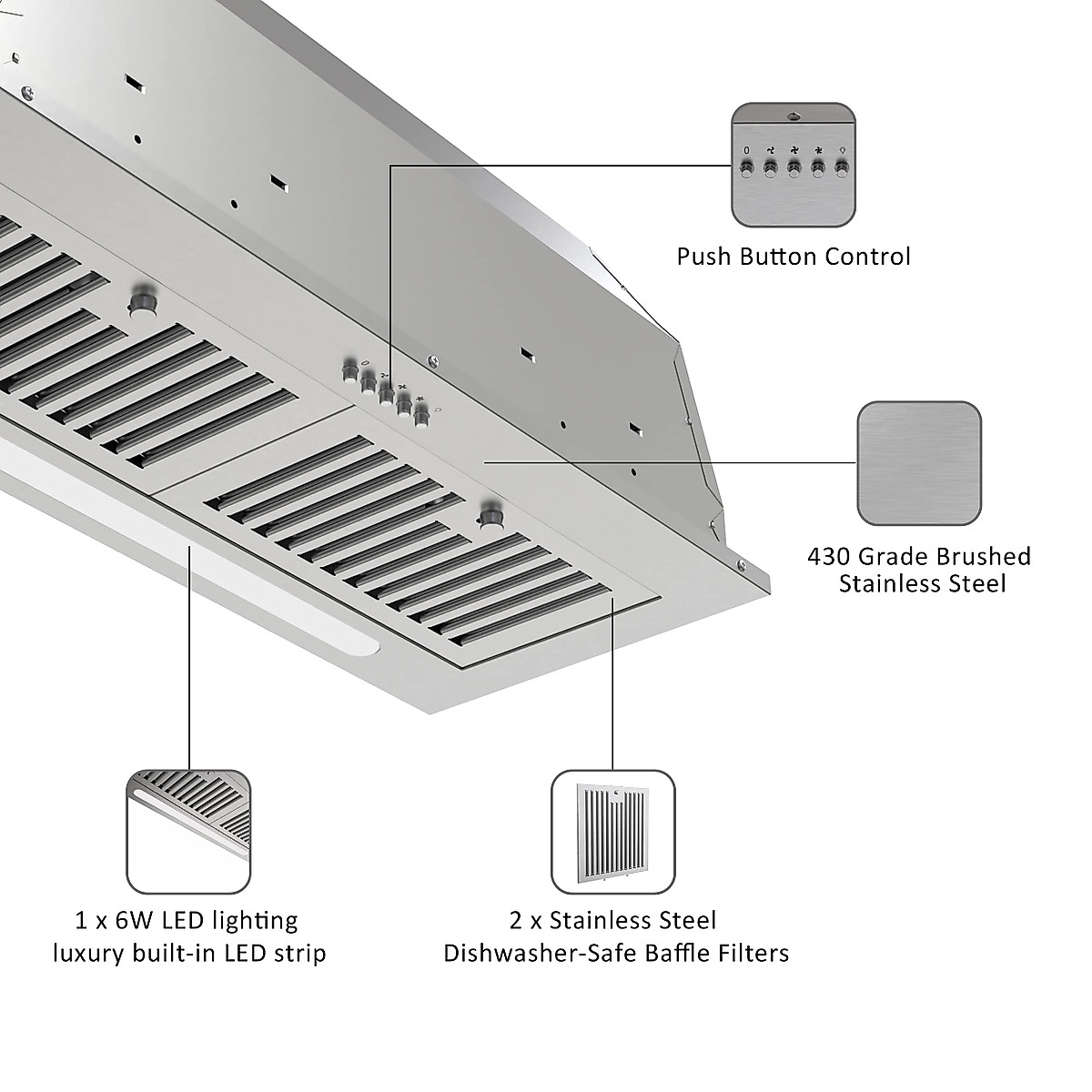 0

Push Button Control

430 Grade Brushed Stainless Steel

1 x 6W LED lighting luxury built-in LED strip

2 x Stainless Steel Dishwasher-Safe Baffle Filters