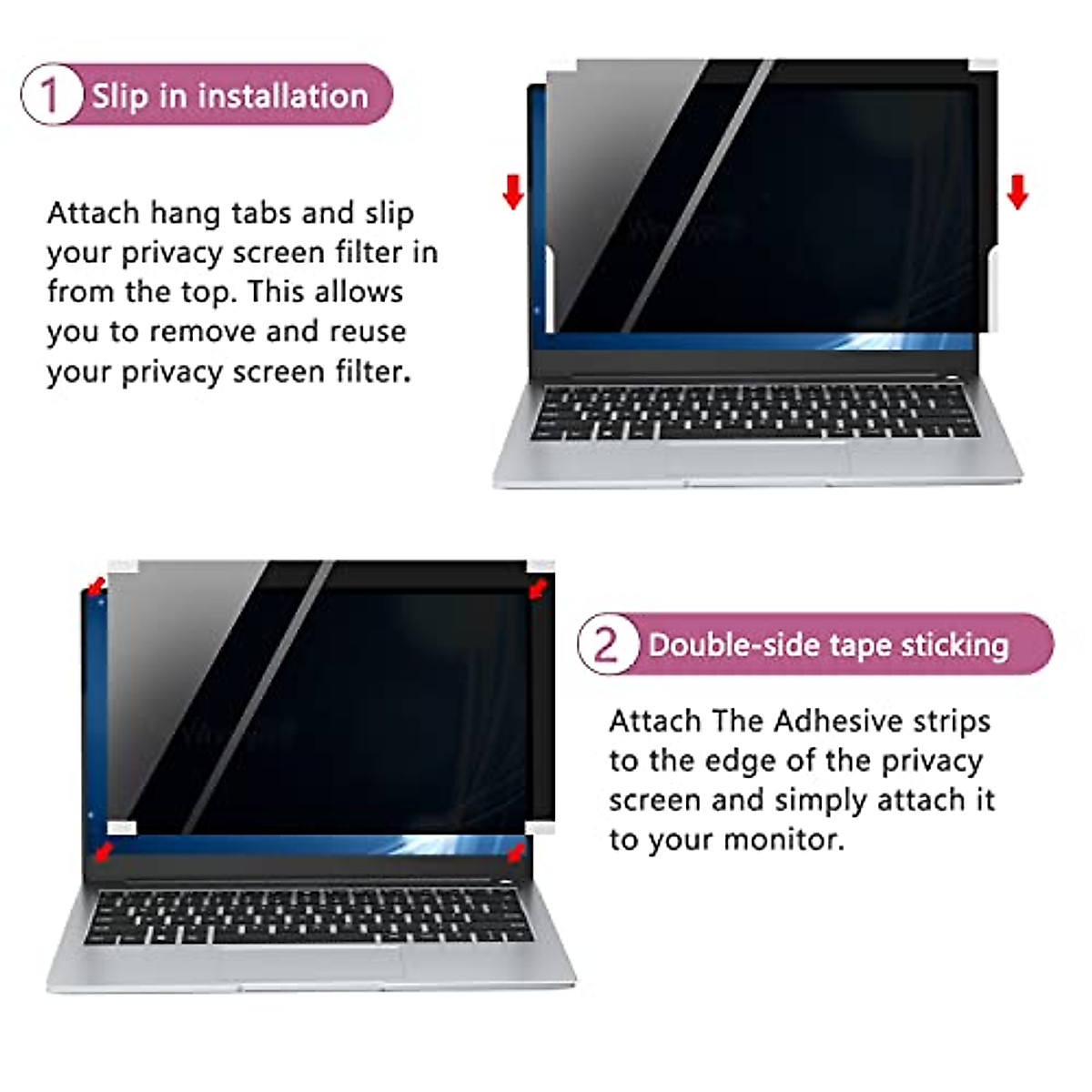 1 Slip in installation

Attach hang tabs and slip your privacy screen filter in from the top. This allows you to remove and reuse your privacy screen filter.

2 Double-side tape sticking

Attach The Adhesive strips to the edge of the privacy screen and simply attach it to your monitor.