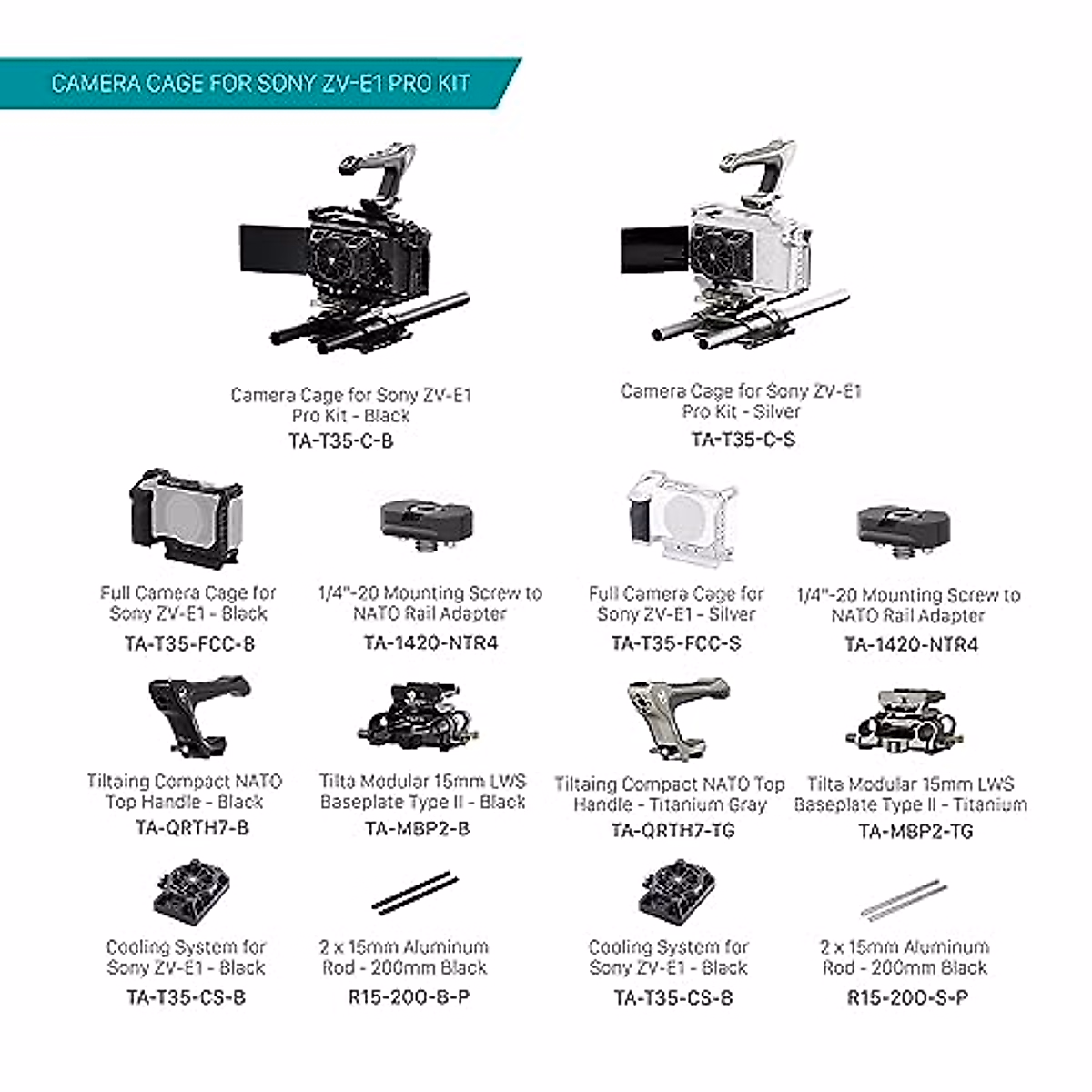 CAMERA CAGE FOR SONY ZV-E1 PRO KIT

Camera Cage for Sony ZV-E1 Pro Kit - Black
TA-T35-C-B

Camera Cage for Sony ZV-E1 Pro Kit - Silver
TA-T35-C-S

Full Camera Cage for Sony ZV-E1 - Black
TA-T35-FCC-B

1/4"-20 Mounting Screw to NATO Rail Adapter
TA-1420-NTR4

Full Camera Cage for Sony ZV-E1 - Silver
TA-T35-FCC-S

1/4"-20 Mounting Screw to NATO Rail Adapter
TA-1420-NTR4

Tiltaing Compact NATO Top Handle - Black
TA-QRTH7-B

Tilta Modular 15mm LWS Baseplate Type II - Black
TA-MBP2-B

Tiltaing Compact NATO Top Handle - Titanium Gray
TA-QRTH7-TG

Tilta Modular 15mm LWS Baseplate Type II - Titanium
TA-MBP2-TG

Cooling System for Sony ZV-E1 - Black
TA-T35-CS-B

2 x 15mm Aluminum Rod - 200mm Black
R15-200-B-P

Cooling System for Sony ZV-E1 - Black
TA-T35-CS-B

2 x 15mm Aluminum Rod - 200mm Black
R15-200-S-P