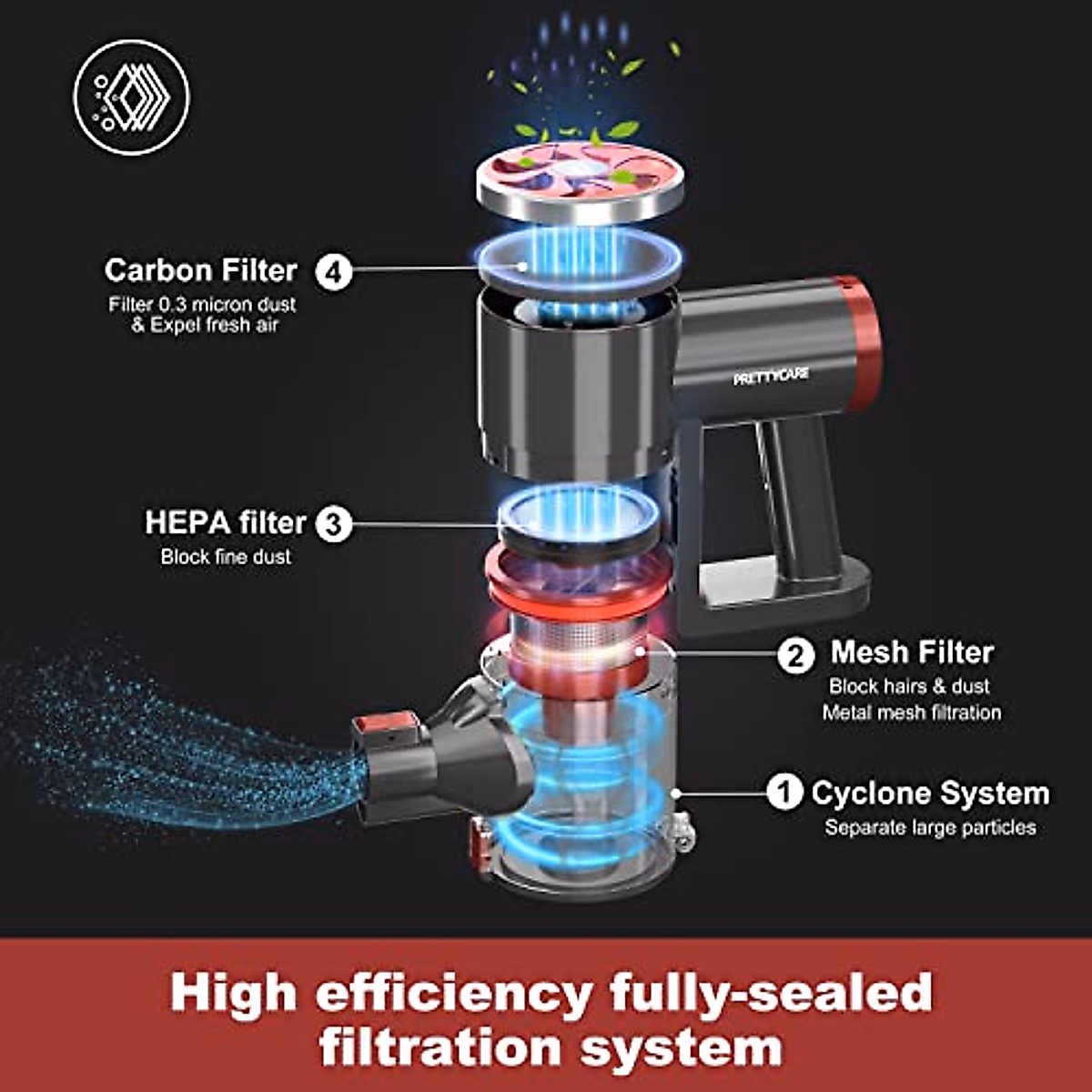 Carbon Filter 4
Filter 0.3 micron dust & Expel fresh air

PRETTYCARE

HEPA filter 3
Block fine dust

2 Mesh Filter
Block hairs & dust
Metal mesh filtration

1 Cyclone System
Separate large particles

High efficiency fully-sealed filtration system