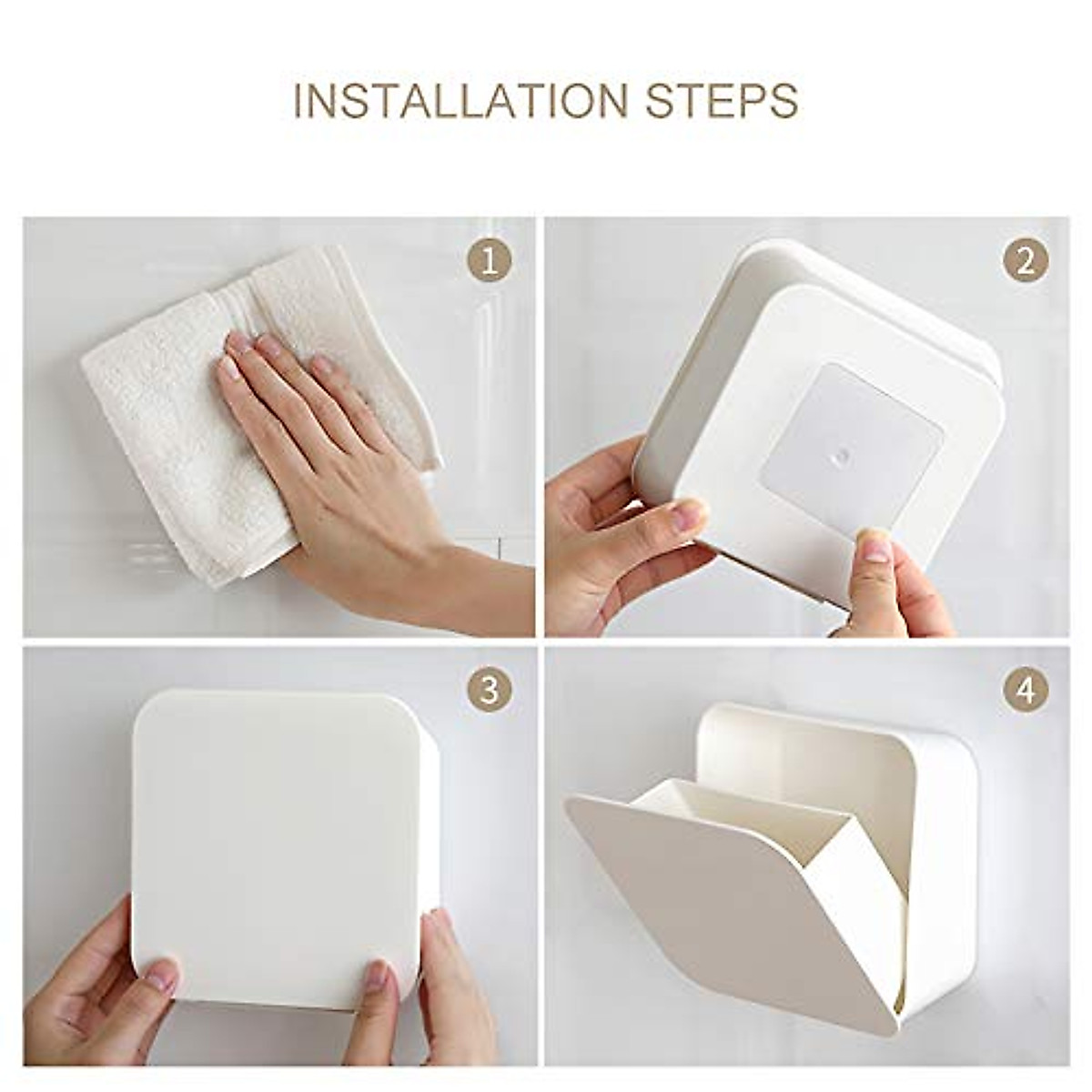 INSTALLATION STEPS

1

2

3

4