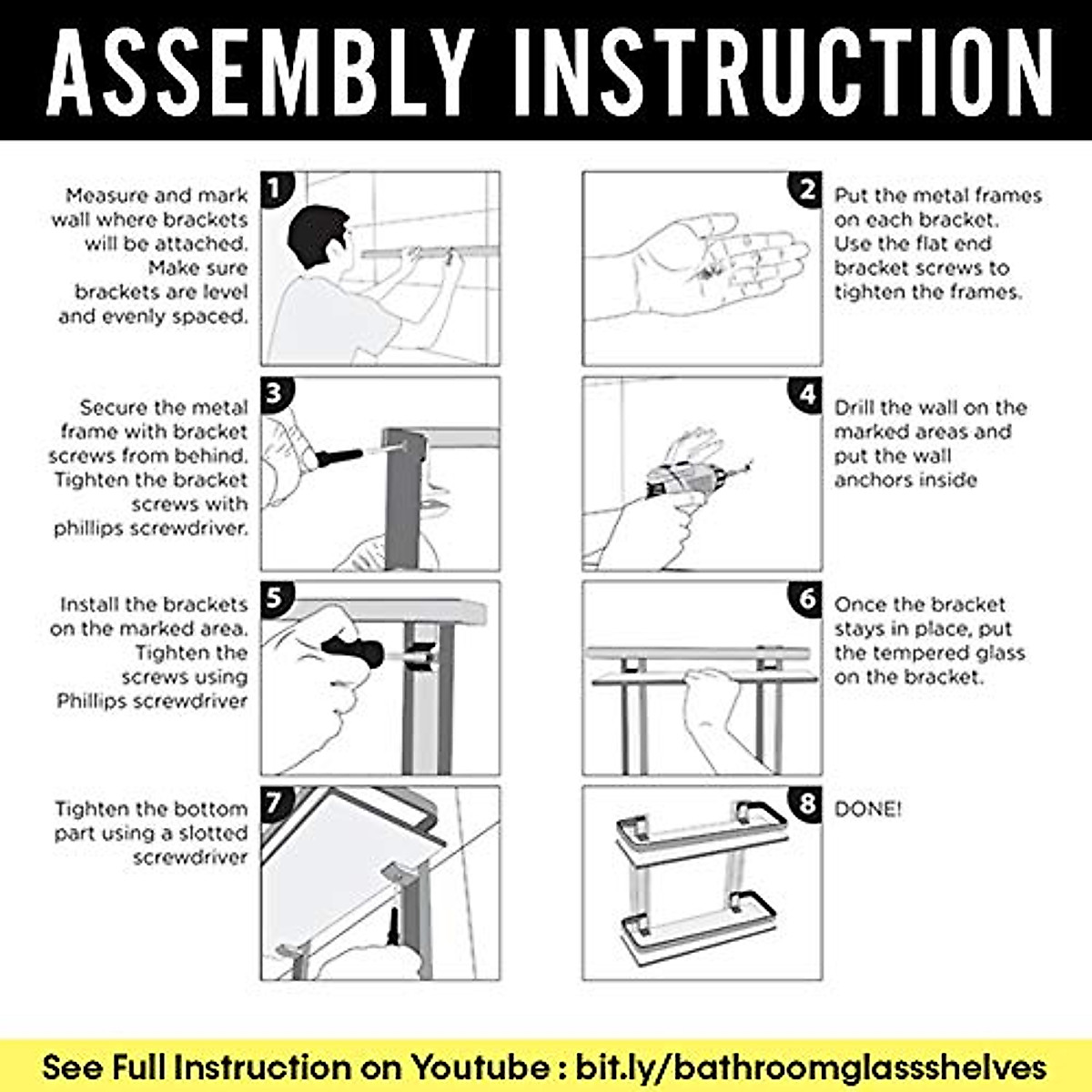 ASSEMBLY INSTRUCTION

1
Measure and mark wall where brackets will be attached. Make sure brackets are level and evenly spaced.

2
Put the metal frames on each bracket. Use the flat end bracket screws to tighten the frames.

3
Secure the metal frame with bracket screws from behind. Tighten the bracket screws with phillips screwdriver.

4
Drill the wall on the marked areas and put the wall anchors inside

5
Install the brackets on the marked area. Tighten the screws using Phillips screwdriver

6
Once the bracket stays in place, put the tempered glass on the bracket.

7
Tighten the bottom part using a slotted screwdriver

8
DONE!

See Full Instruction on Youtube : bit.ly/bathroomglassshelves