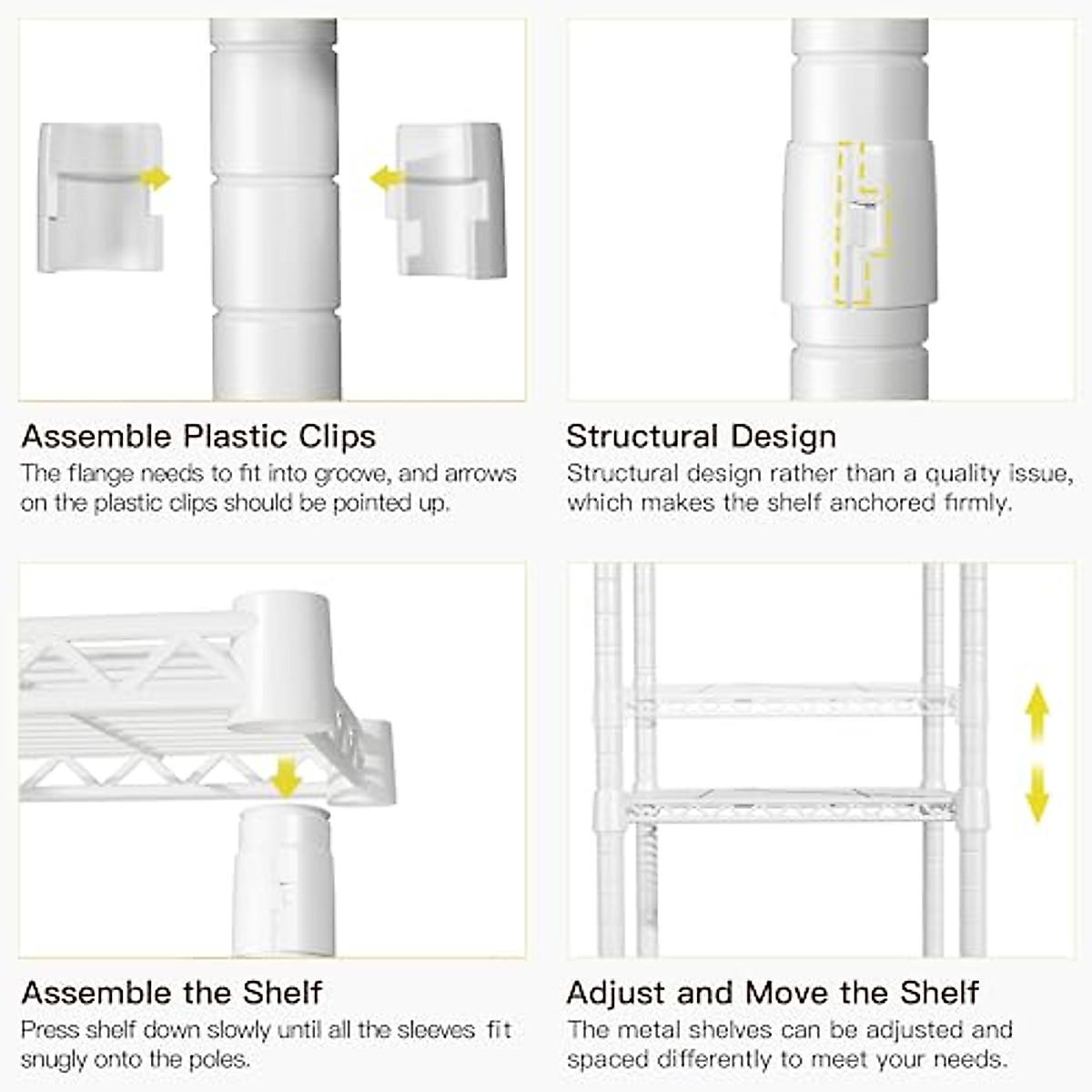 Assemble Plastic Clips
The flange needs to fit into groove, and arrows on the plastic clips should be pointed up.

Structural Design
Structural design rather than a quality issue, which makes the shelf anchored firmly.

Assemble the Shelf
Press shelf down slowly until all the sleeves fit snugly onto the poles.

Adjust and Move the Shelf
The metal shelves can be adjusted and spaced differently to meet your needs.