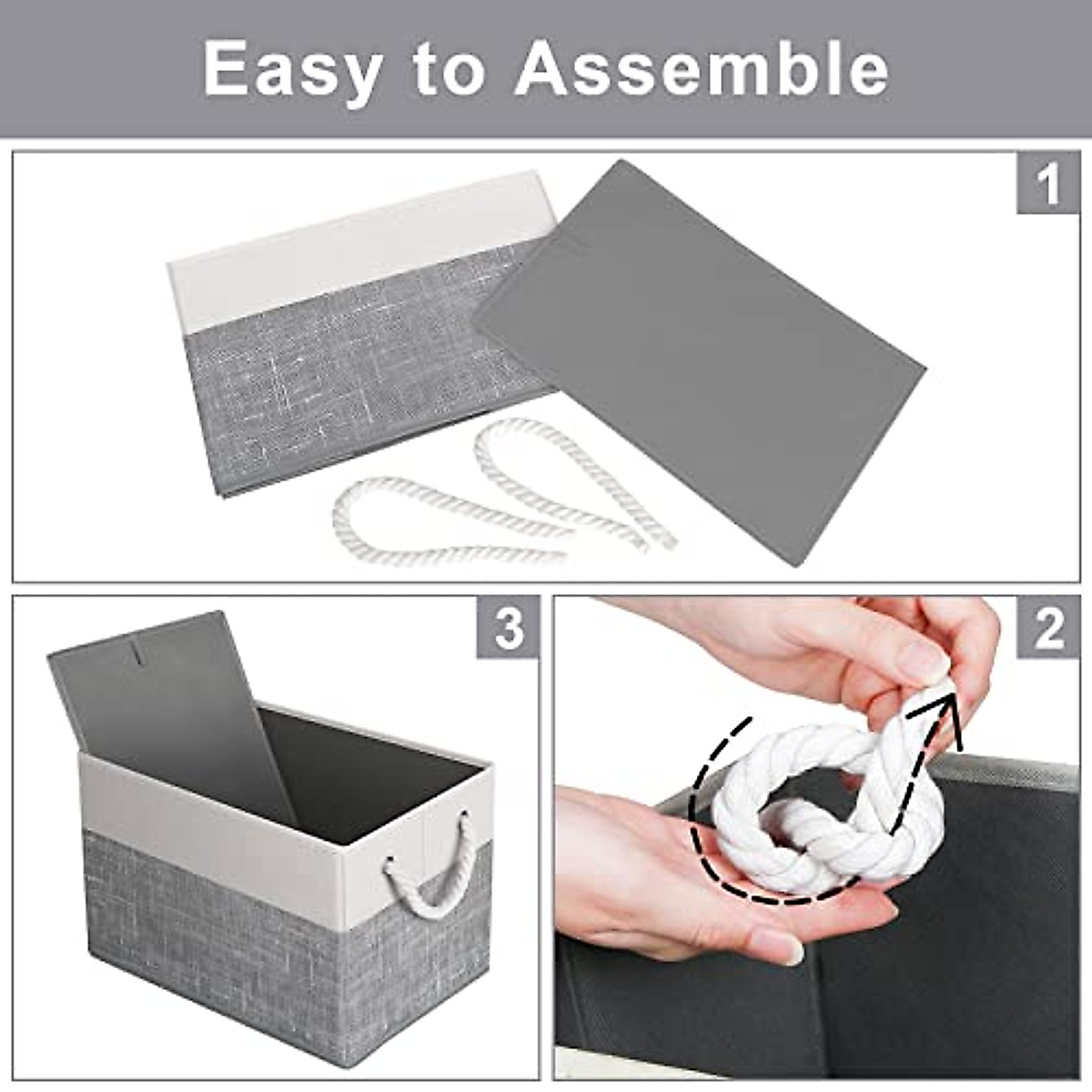 Easy to Assemble

1

3

2