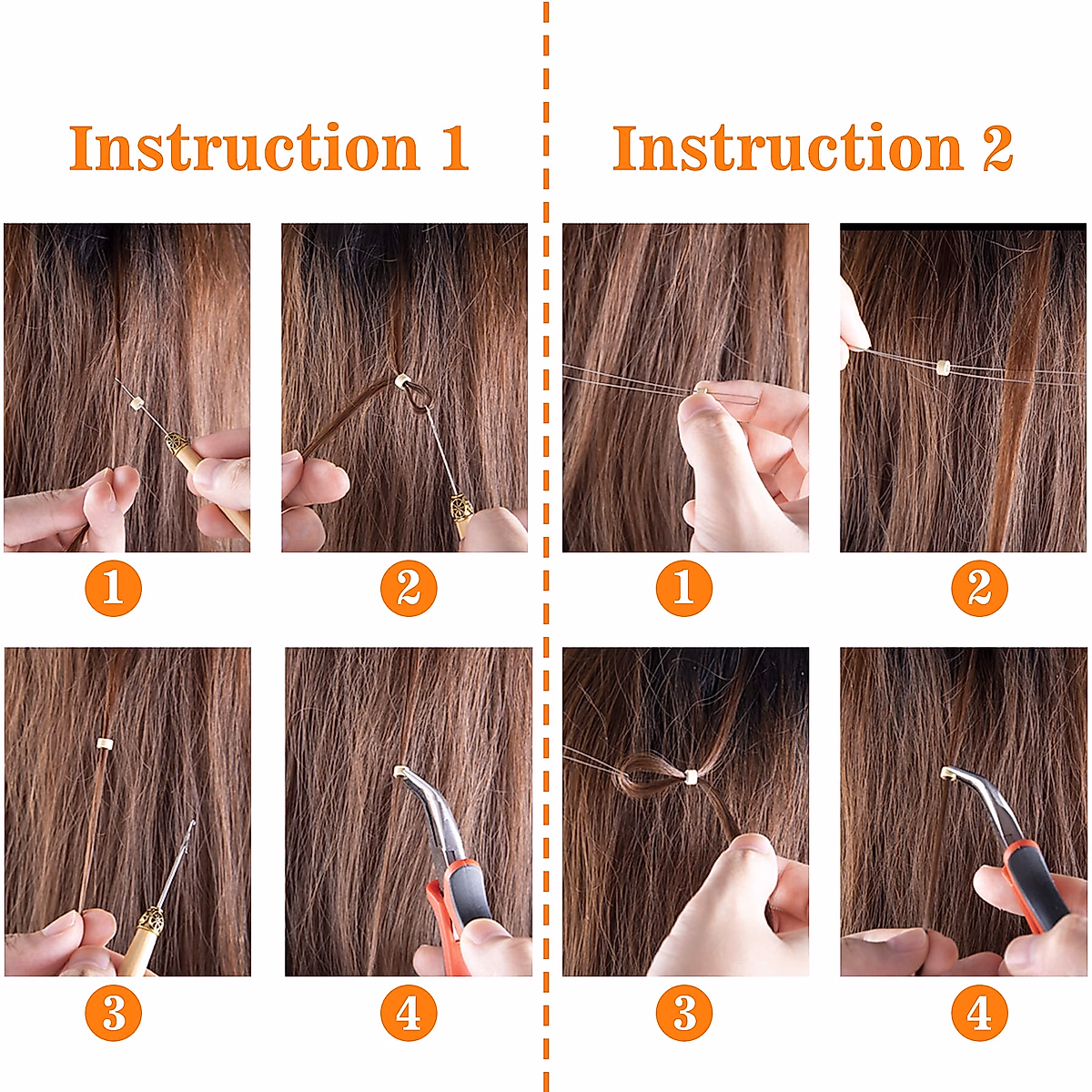 Instruction 1

1

2

3

4

Instruction 2

1

2

3

4