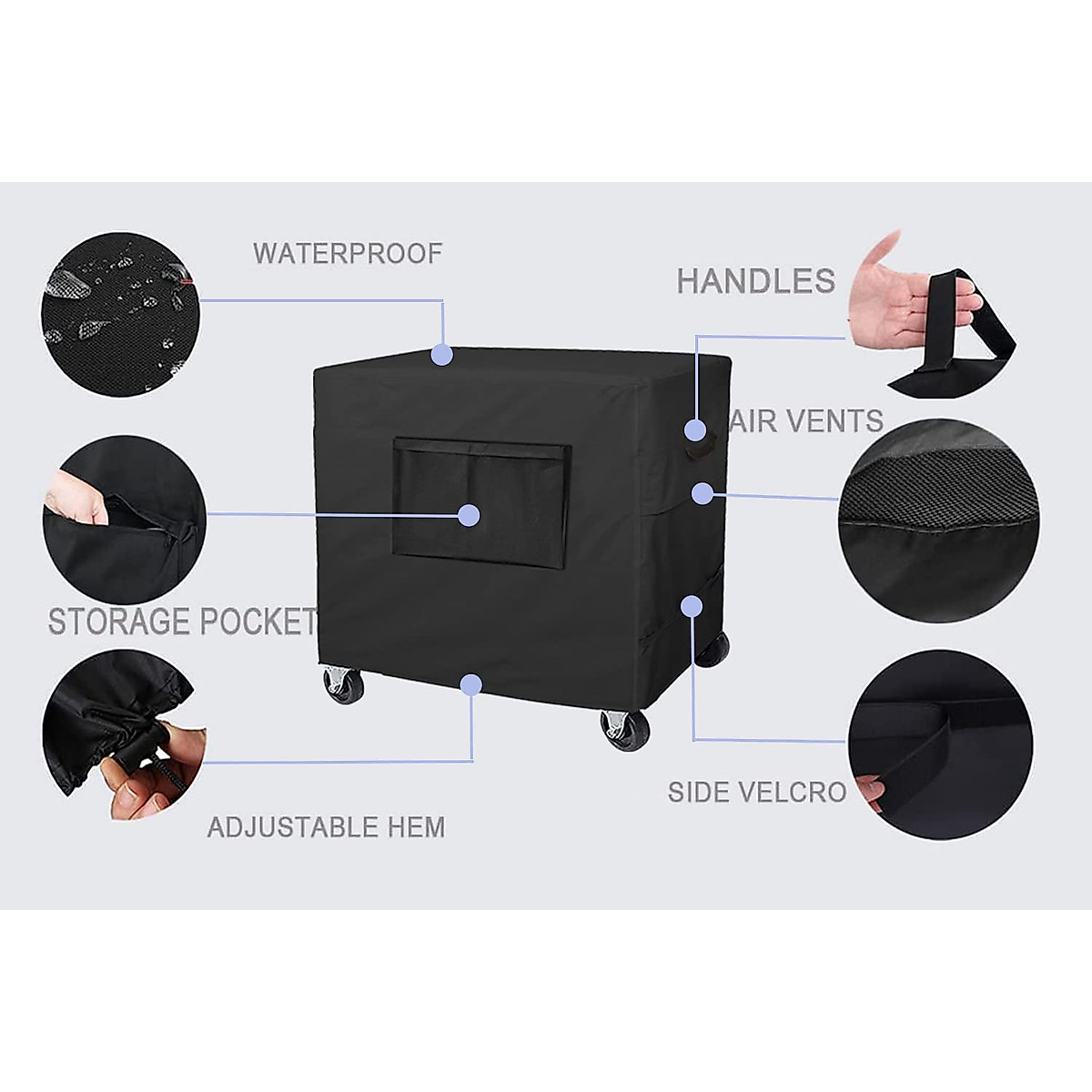 WATERPROOF

HANDLES

AIR VENTS

STORAGE POCKET

SIDE VELCRO

ADJUSTABLE HEM