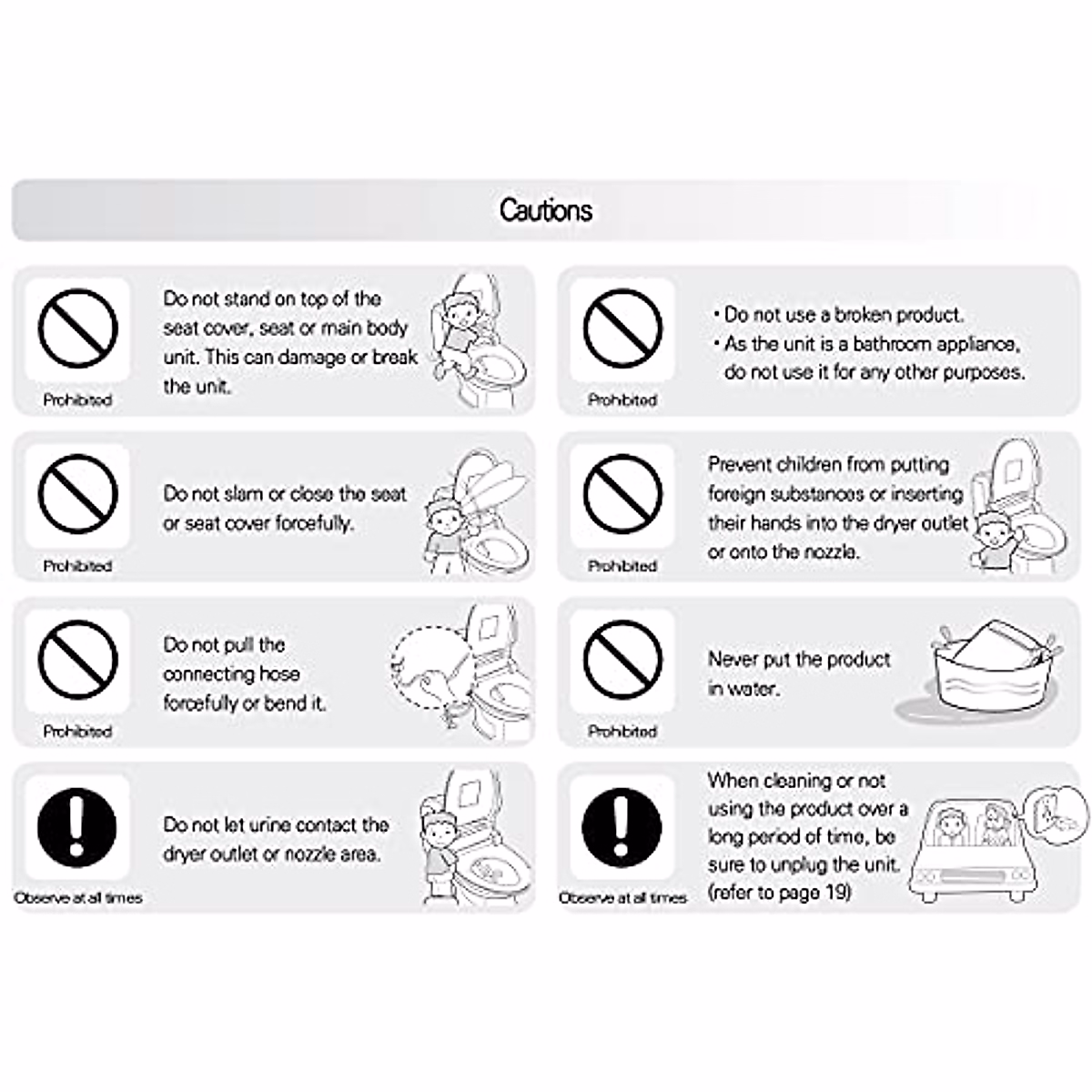 Cautions

Prohibited

Do not stand on top of the seat cover, seat or main body unit. This can damage or break the unit.

Prohibited

Do not slam or close the seat or seat cover forcefully.

Prohibited

Do not pull the connecting hose forcefully or bend it.

Observe at all times

Do not let urine contact the dryer outlet or nozzle area.

Prohibited

• Do not use a broken product.
• As the unit is a bathroom appliance, do not use it for any other purposes.

Prohibited

Prevent children from putting foreign substances or inserting their hands into the dryer outlet or onto the nozzle.

Prohibited

Never put the product in water.

Observe at all times

When cleaning or not using the product over a long period of time, be sure to unplug the unit. (refer to page 19)