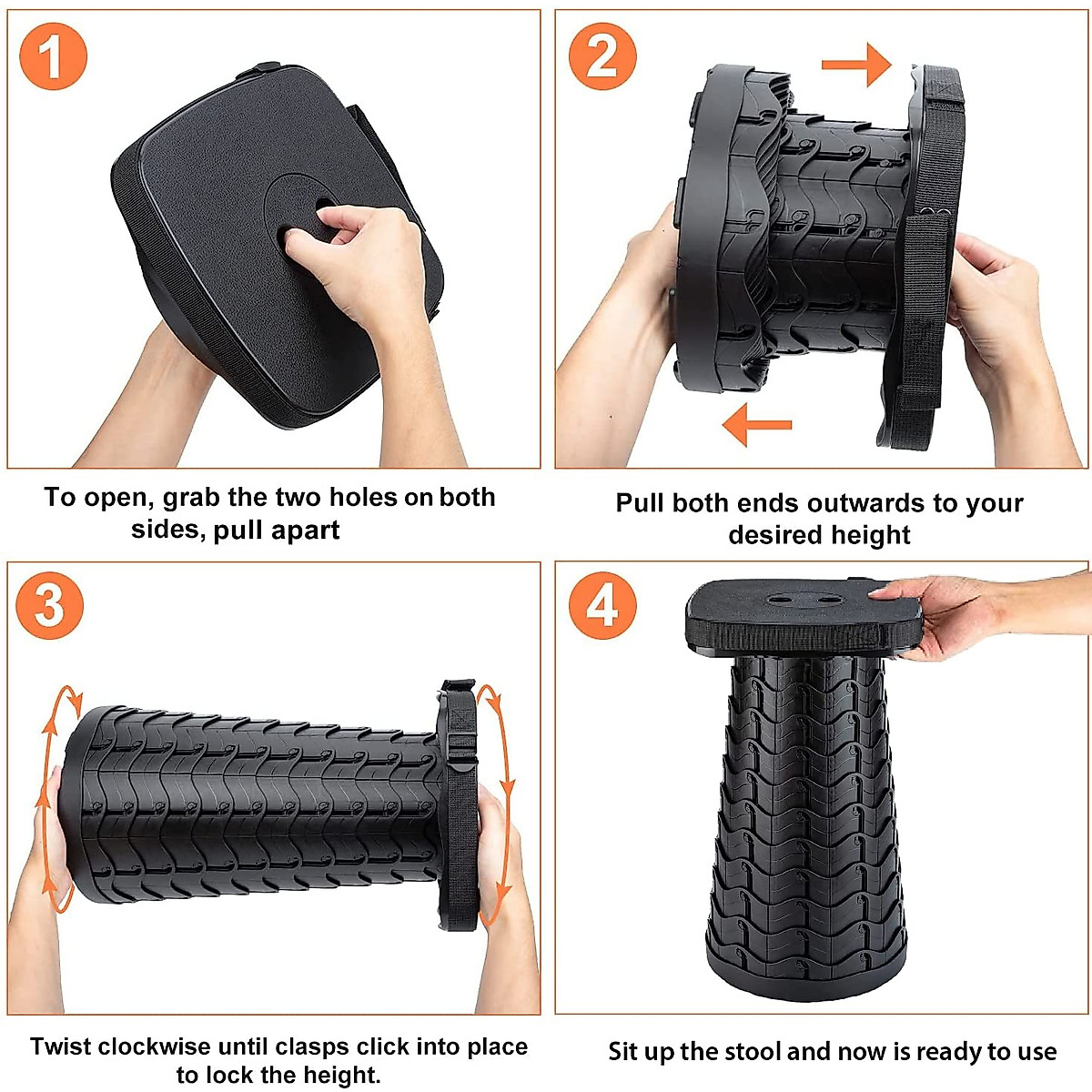 1

To open, grab the two holes on both sides, pull apart

2

Pull both ends outwards to your desired height

3

Twist clockwise until clasps click into place to lock the height.

4

Sit up the stool and now is ready to use