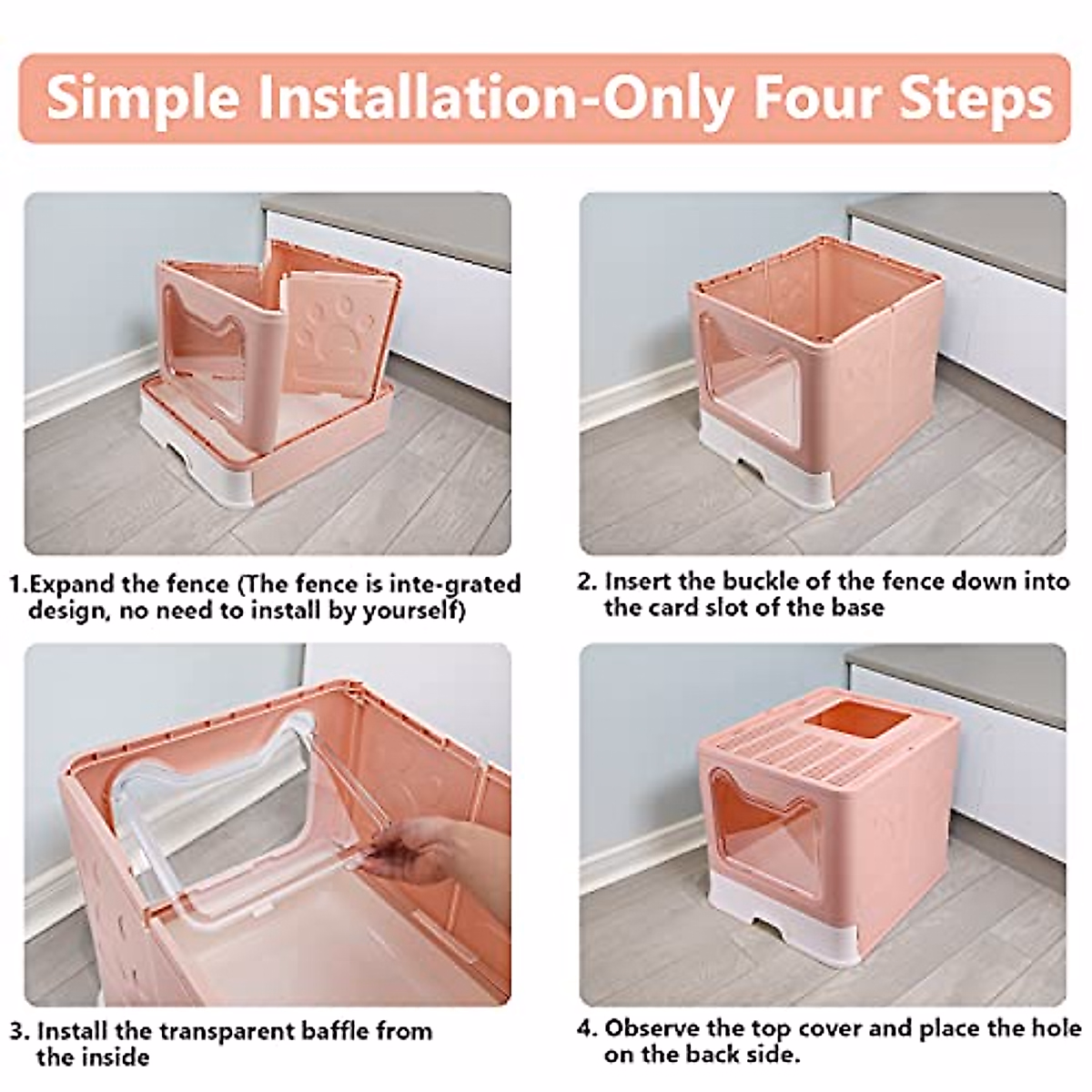 Simple Installation-Only Four Steps

1.Expand the fence (The fence is inte-grated design, no need to install by yourself)

2. Insert the buckle of the fence down into the card slot of the base

3. Install the transparent baffle from the inside

4. Observe the top cover and place the hole on the back side.