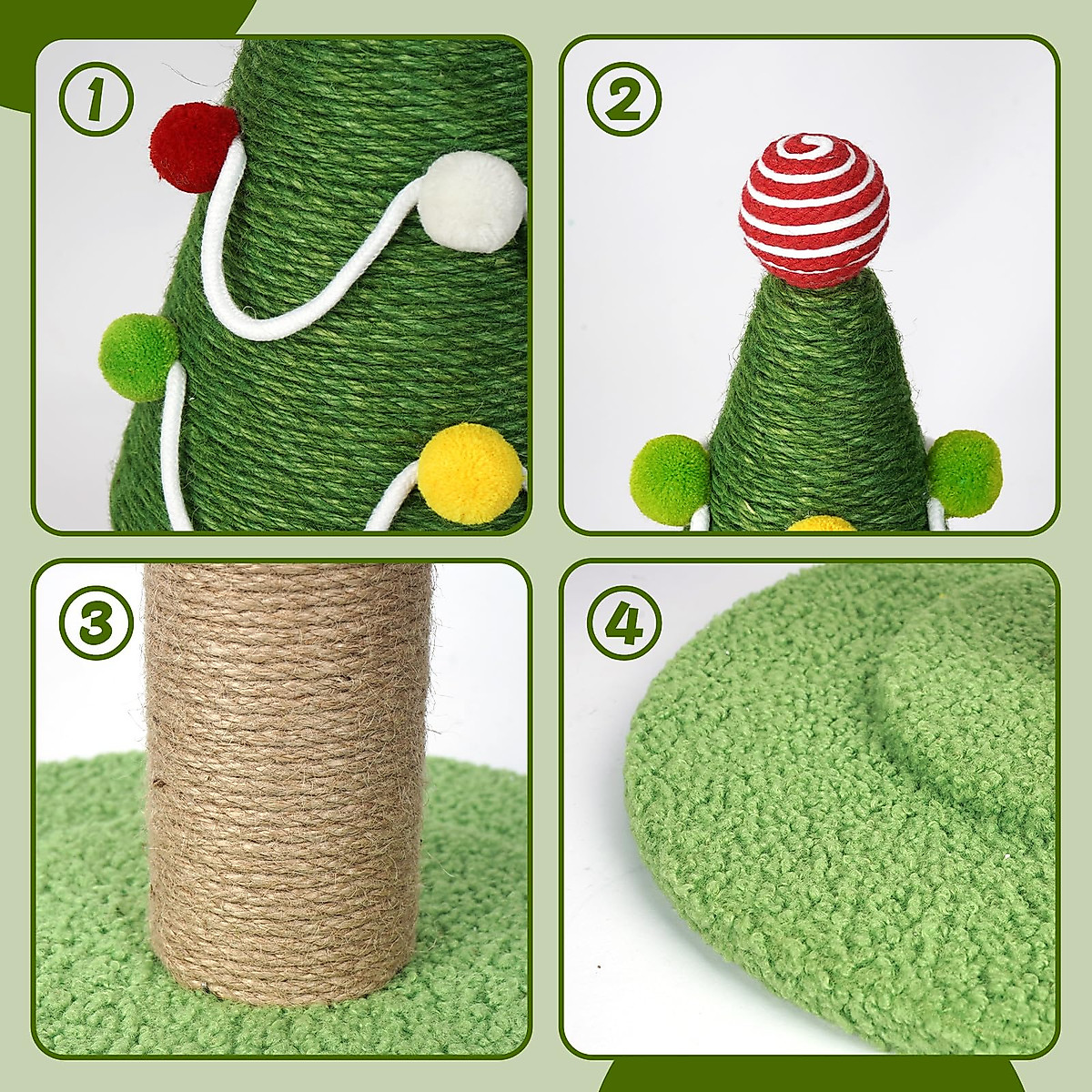 1
2
3
4