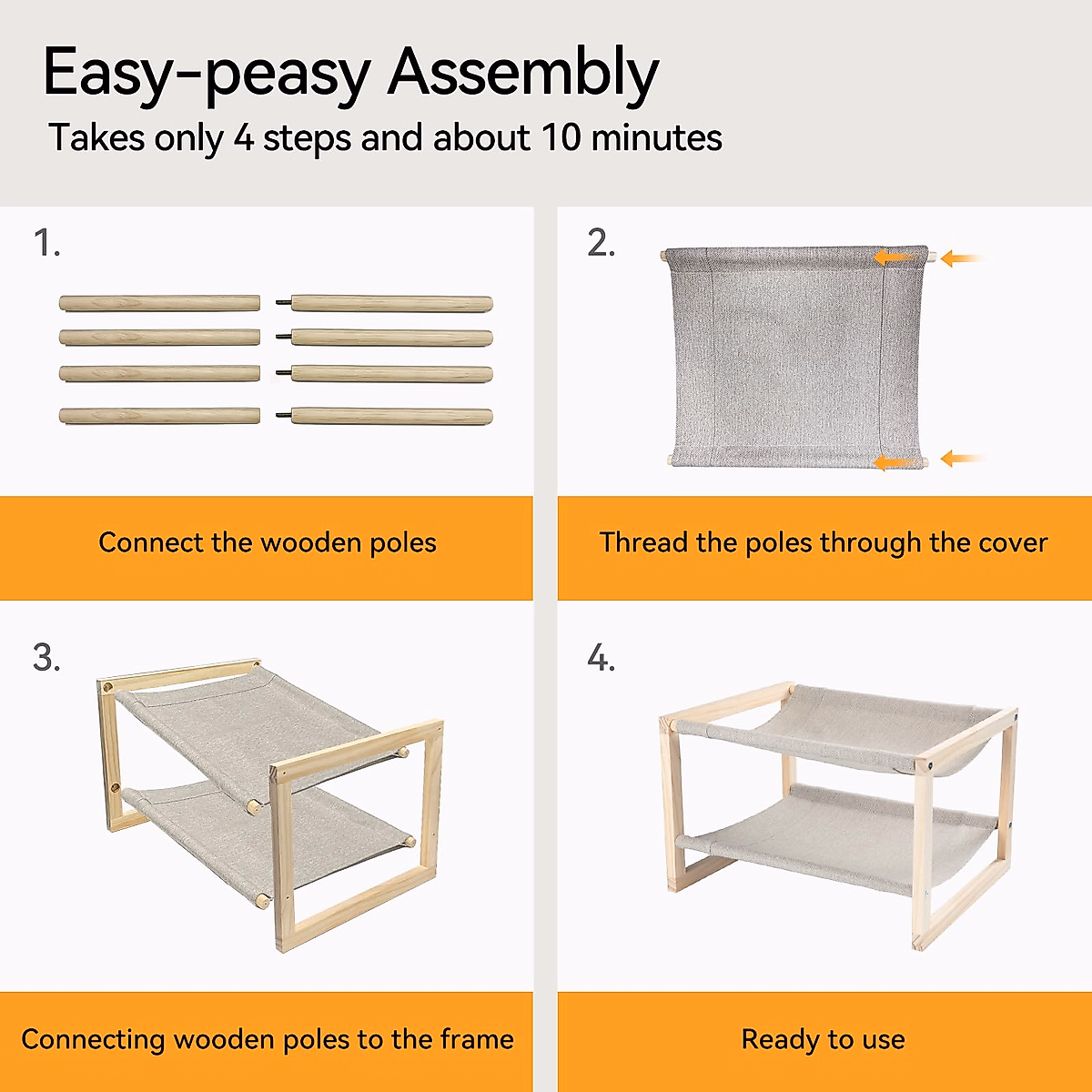 Easy-peasy Assembly
Takes only 4 steps and about 10 minutes

1.

Connect the wooden poles

2.

Thread the poles through the cover

3.

Connecting wooden poles to the frame

4.

Ready to use