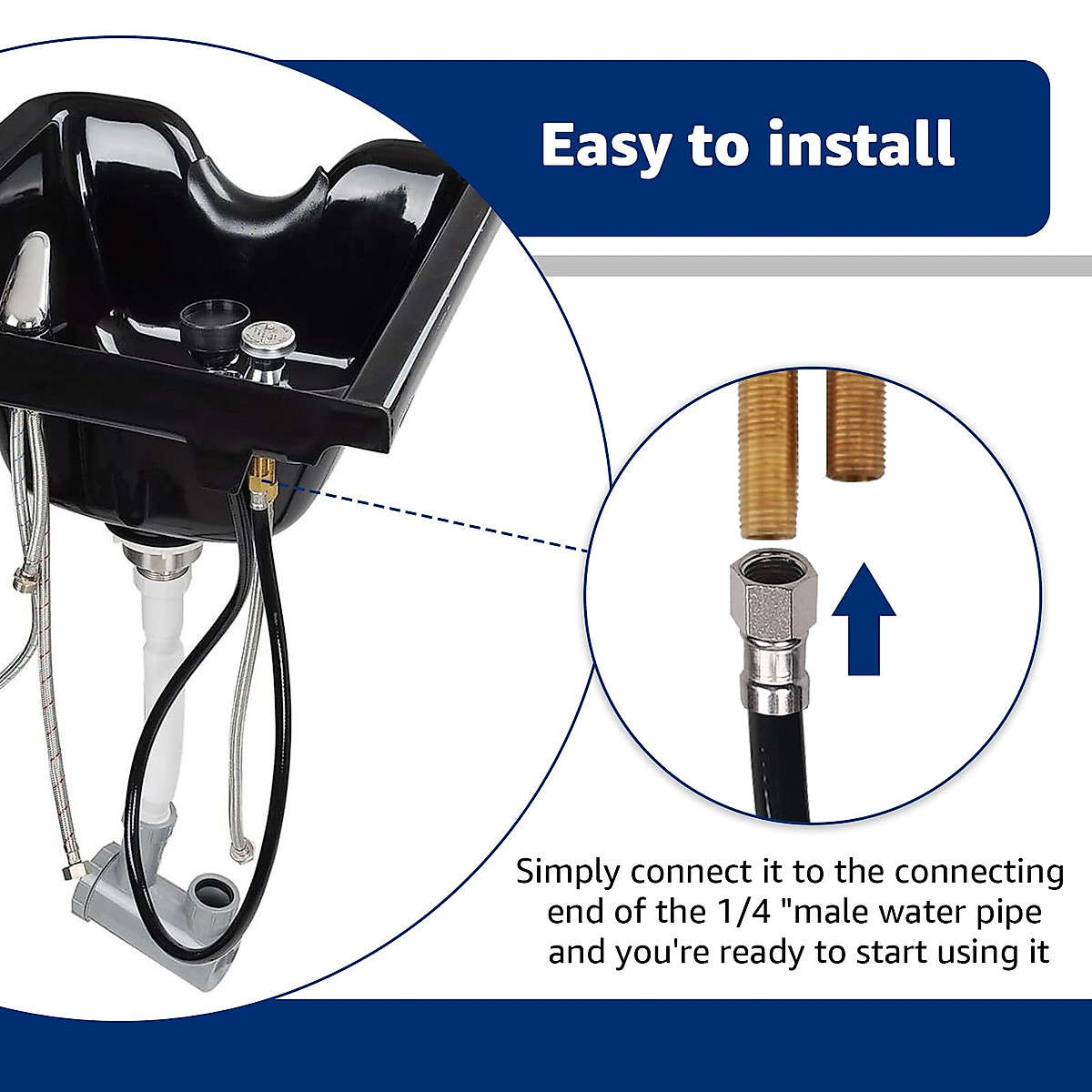 Easy to install

Simply connect it to the connecting end of the 1/4 "male water pipe and you're ready to start using it