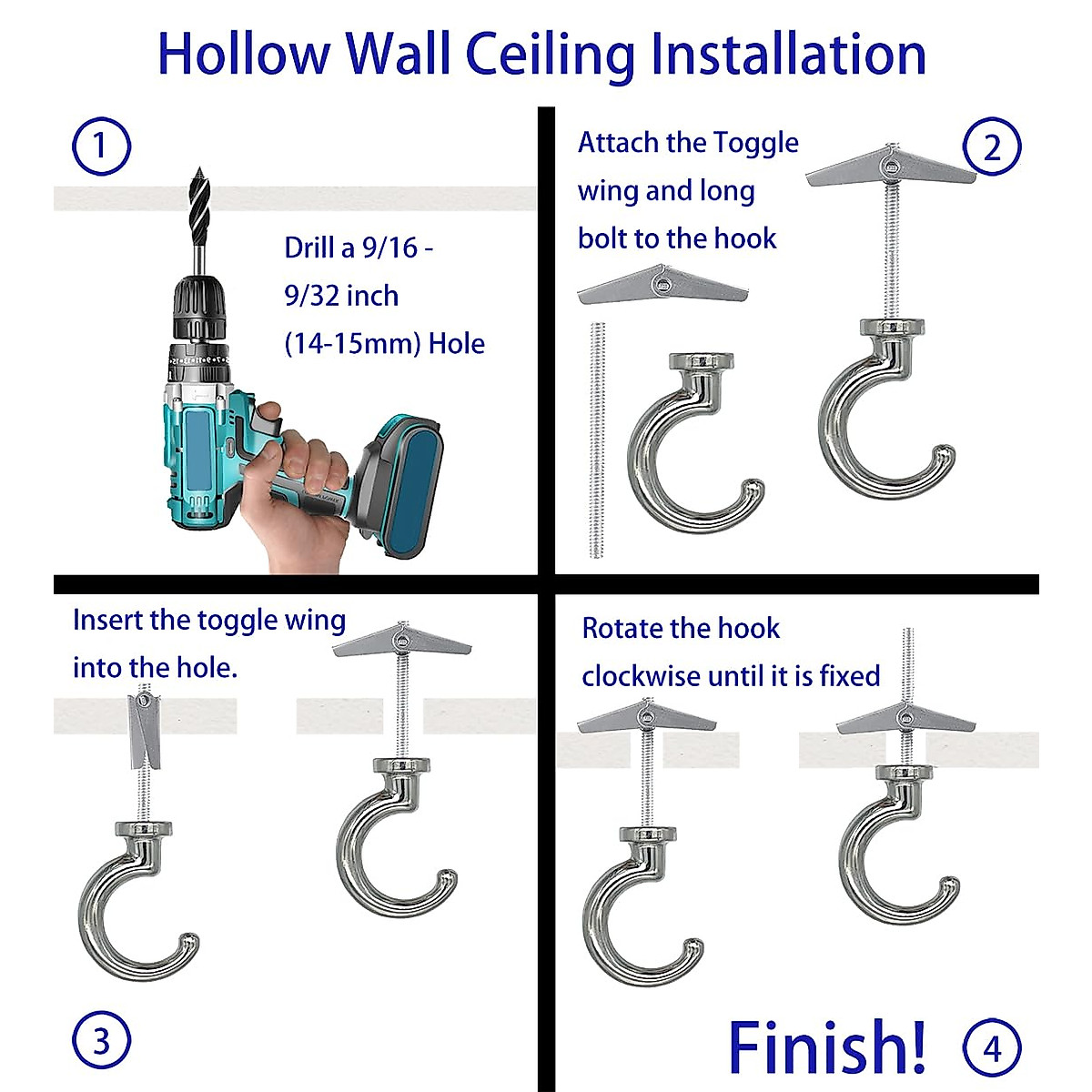 Hollow Wall Ceiling Installation

1

Drill a 9/16 - 9/32 inch (14-15mm) Hole

Attach the Toggle wing and long bolt to the hook

2

Insert the toggle wing into the hole.

3

Rotate the hook clockwise until it is fixed

Finish!

4