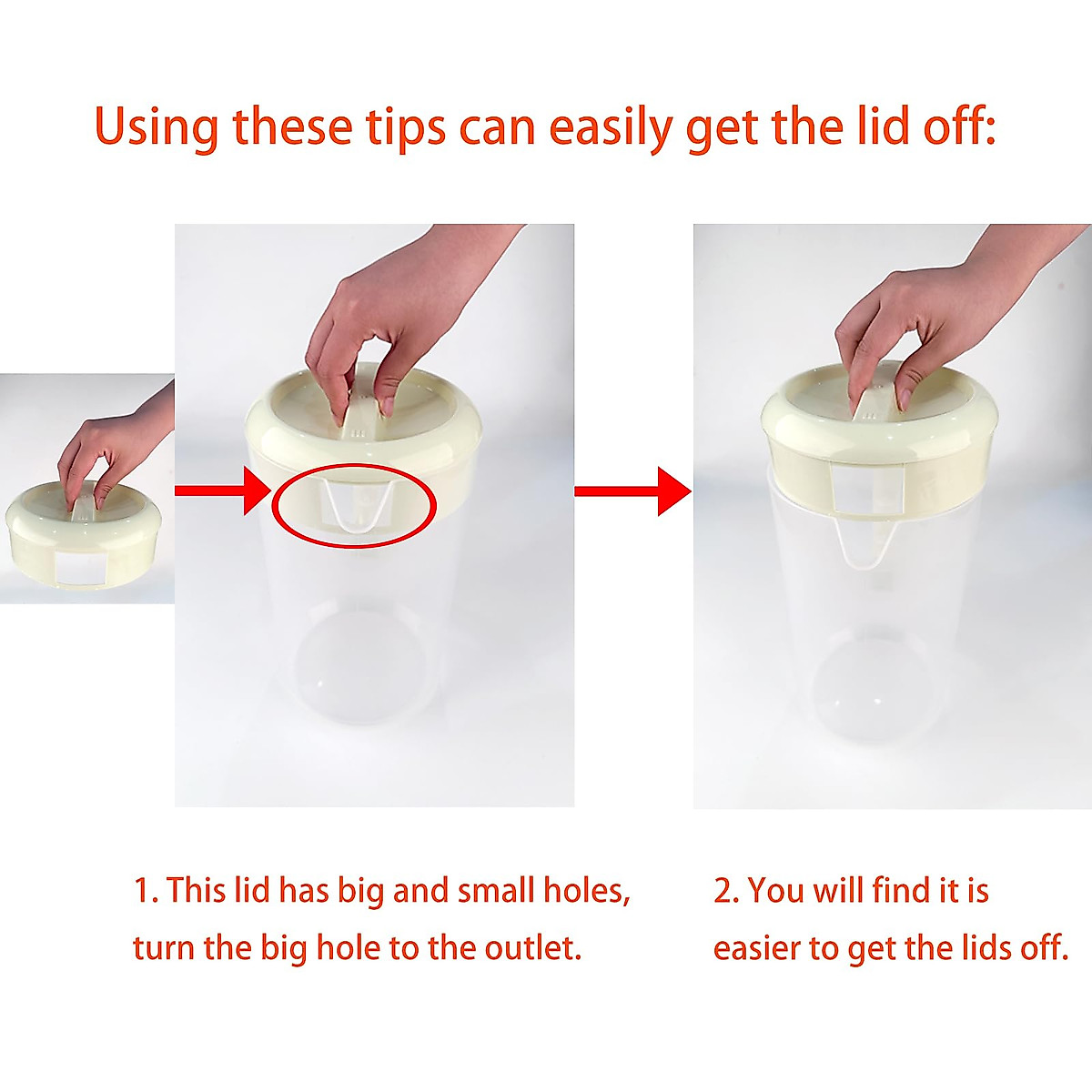 Using these tips can easily get the lid off:

1. This lid has big and small holes, turn the big hole to the outlet.

2. You will find it is easier to get the lids off.