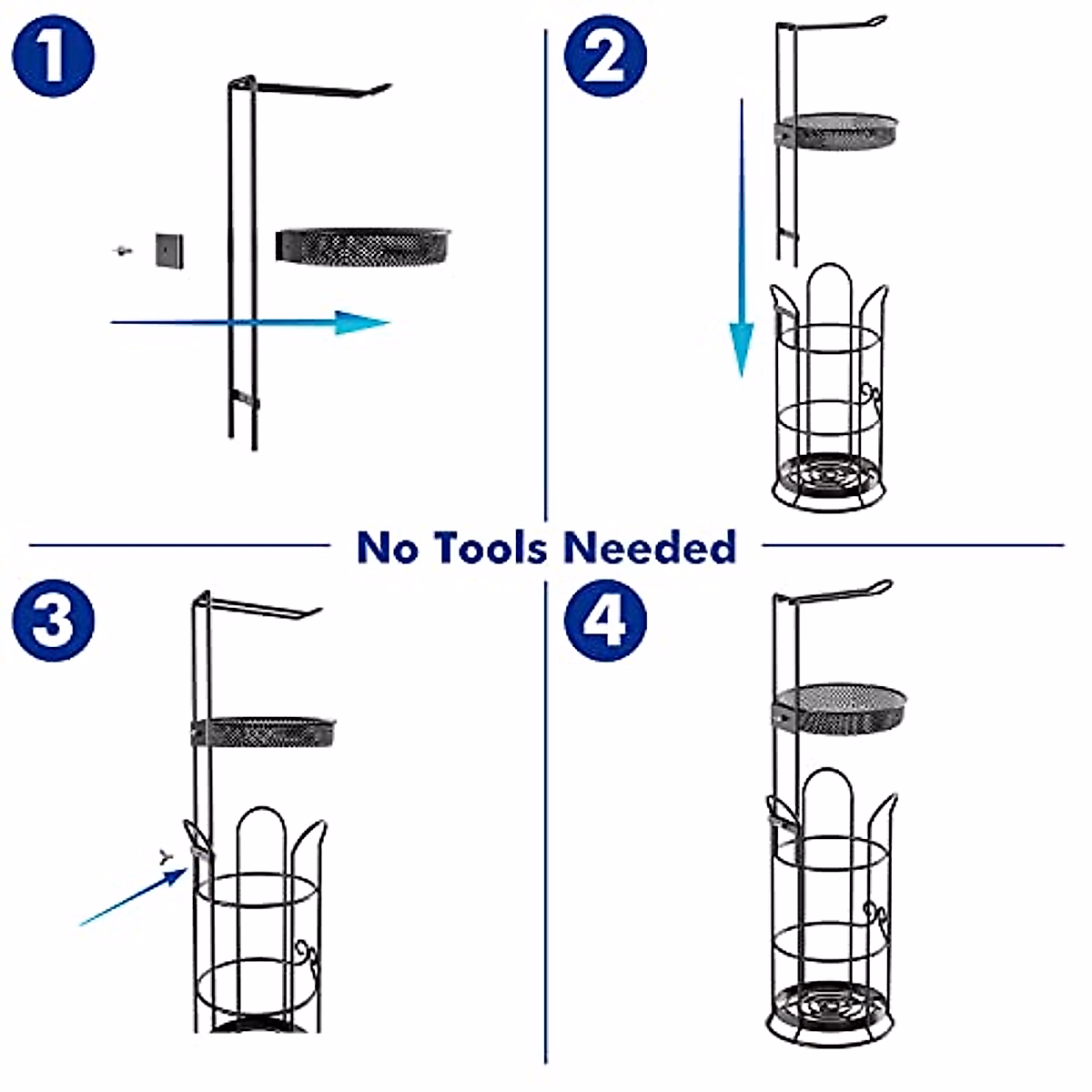 1

2

No Tools Needed

3

4