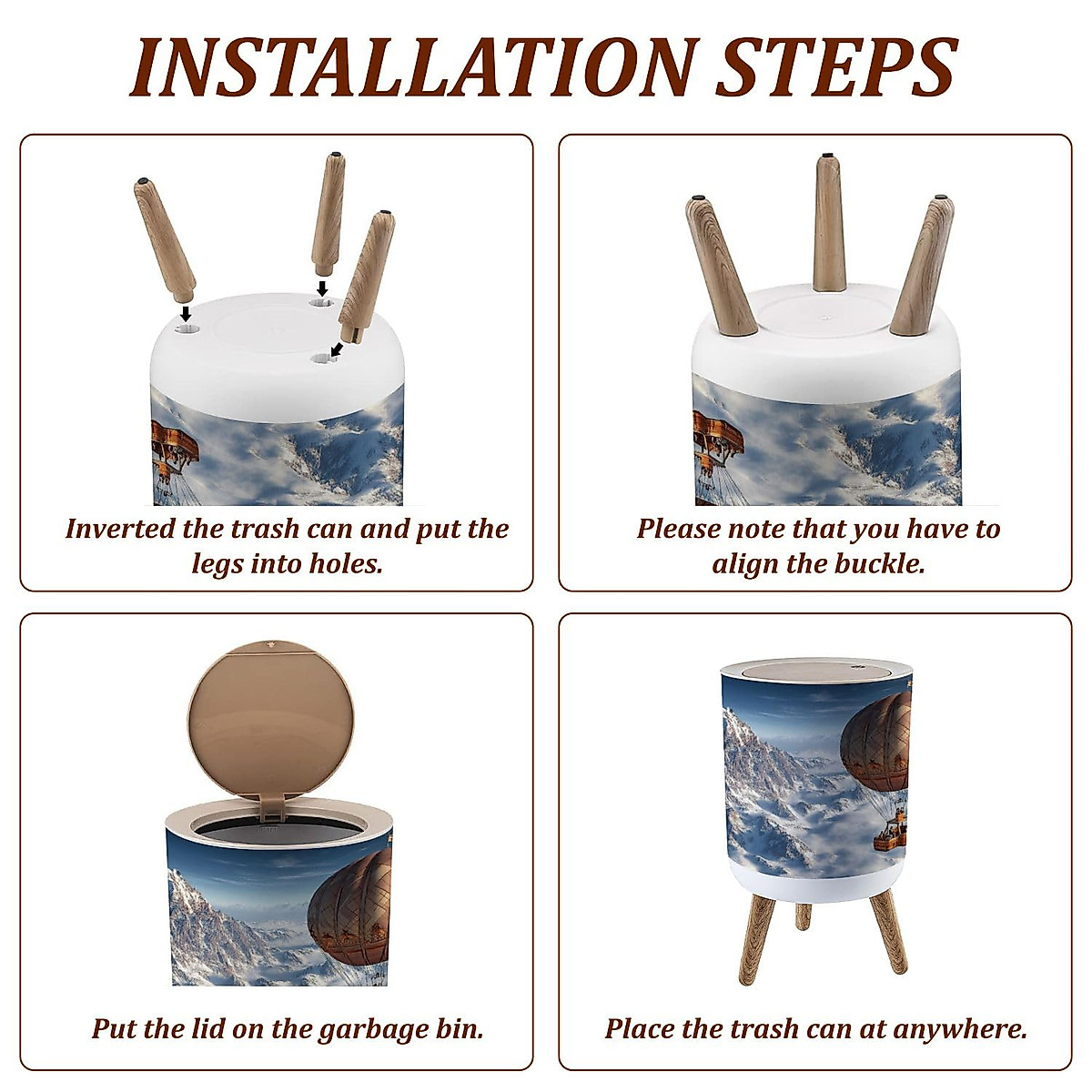 INSTALLATION STEPS

Inverted the trash can and put the legs into holes.

Please note that you have to align the buckle.

Put the lid on the garbage bin.

Place the trash can at anywhere.