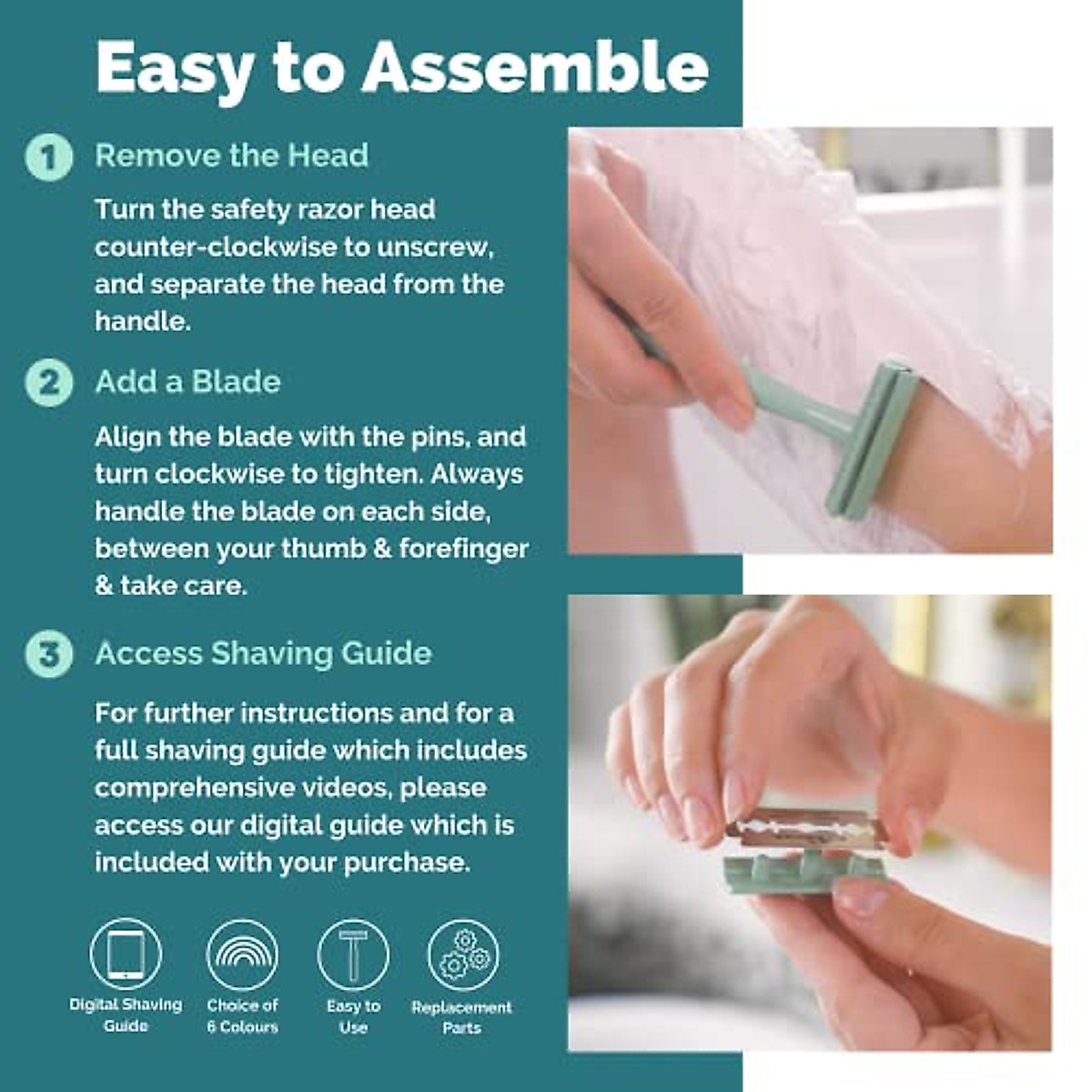 Easy to Assemble

1 Remove the Head

Turn the safety razor head counter-clockwise to unscrew, and separate the head from the handle.

2 Add a Blade

Align the blade with the pins, and turn clockwise to tighten. Always handle the blade on each side, between your thumb & forefinger & take care.

3 Access Shaving Guide

For further instructions and for a full shaving guide which includes comprehensive videos, please access our digital guide which is included with your purchase.

Digital Shaving Guide

Choice of 6 Colours

Easy to Use

Replacement Parts