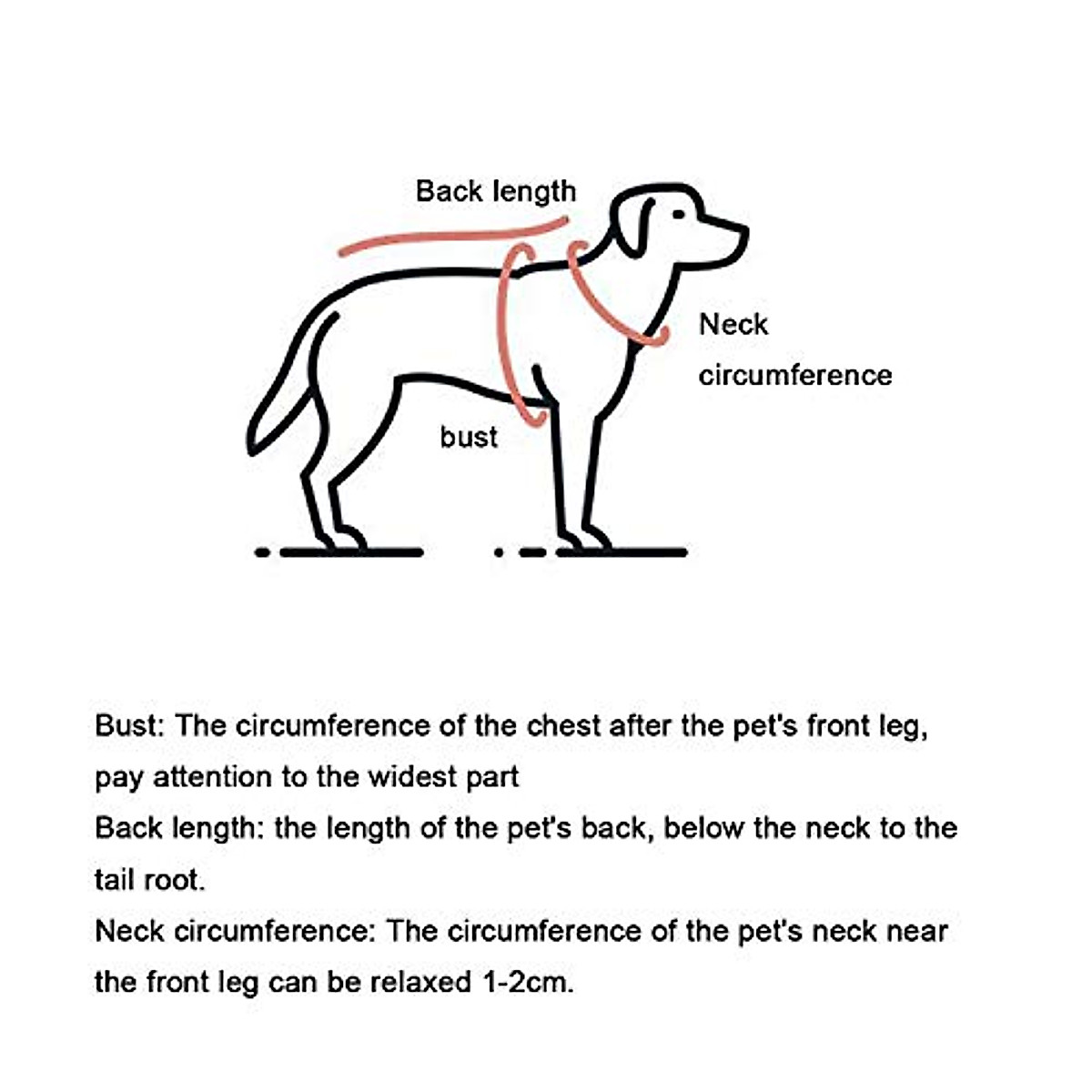 Back length

Neck circumference

bust

Bust: The circumference of the chest after the pet's front leg, pay attention to the widest part
Back length: the length of the pet's back, below the neck to the tail root.
Neck circumference: The circumference of the pet's neck near the front leg can be relaxed 1-2cm.